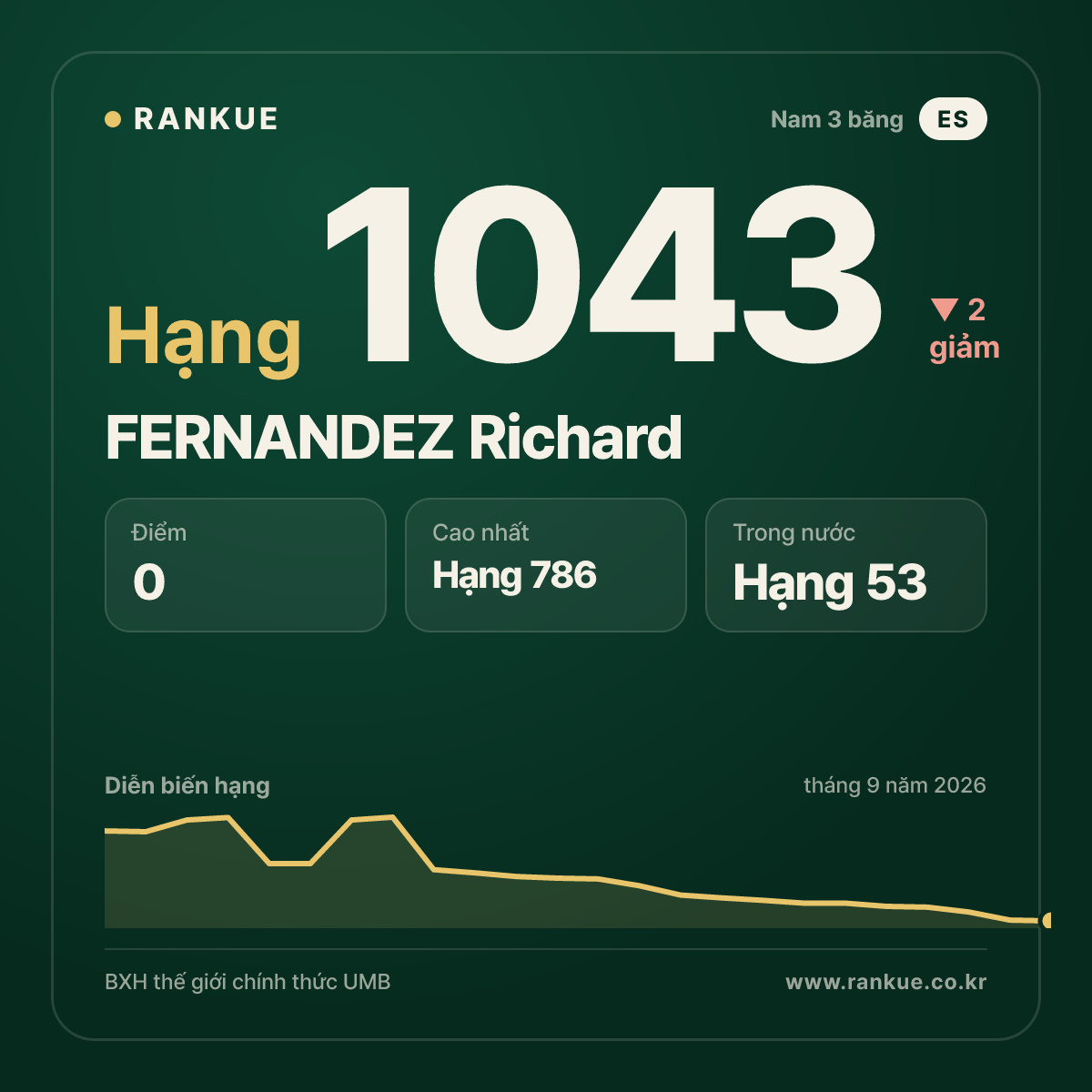 RANKUE

Nam 3 băng ES

Hạng 1043

▼ 2 giảm

FERNANDEZ Richard

Điểm
0

Cao nhất
Hạng 786

Trong nước
Hạng 53

Diễn biến hạng

tháng 9 năm 2026

BXH thế giới chính thức UMB

www.rankue.co.kr