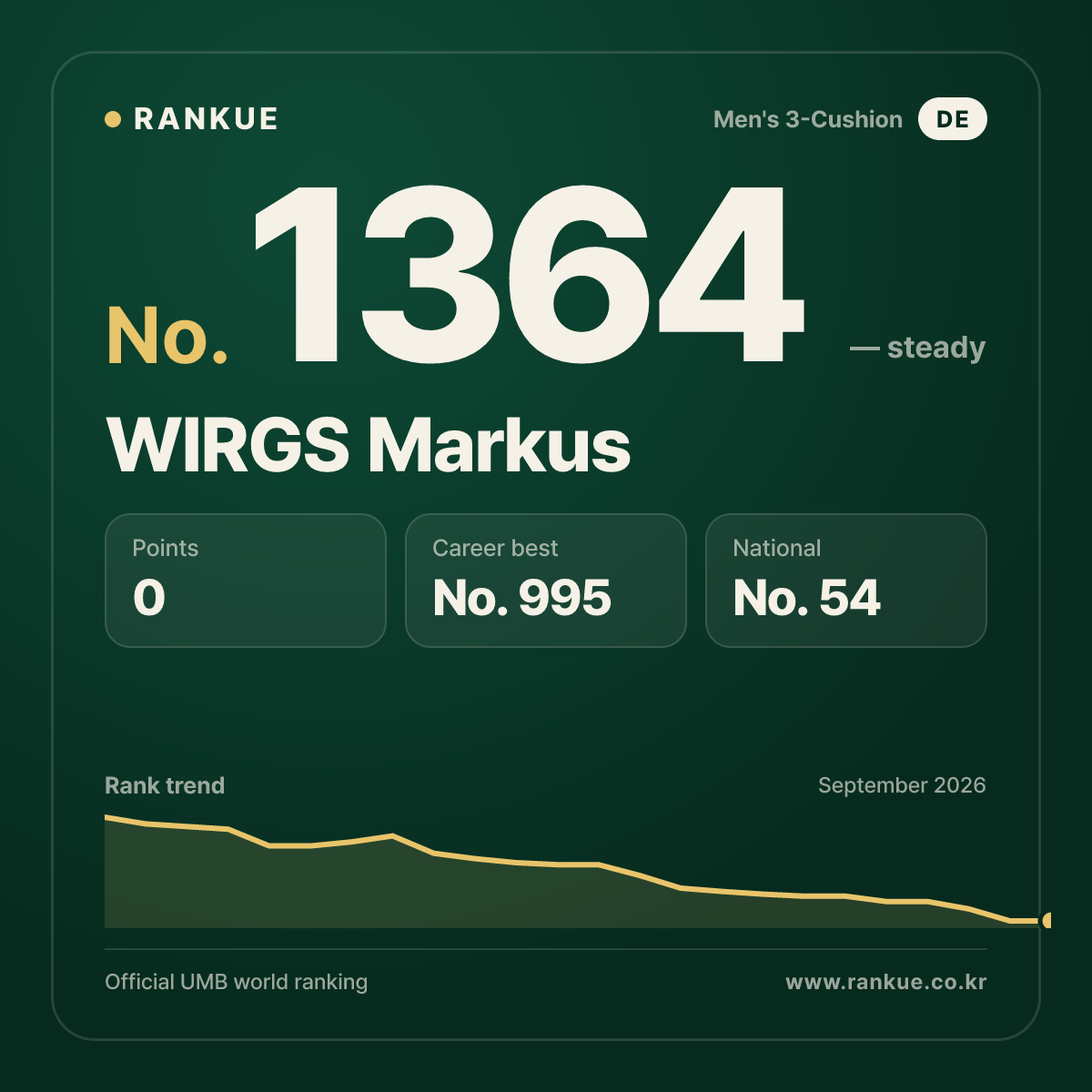 RANKUE

Men's 3-Cushion DE

No. 1364 — steady

WIRGS Markus

Points
0

Career best
No. 995

National
No. 54

Rank trend

September 2026

Official UMB world ranking

www.rankue.co.kr