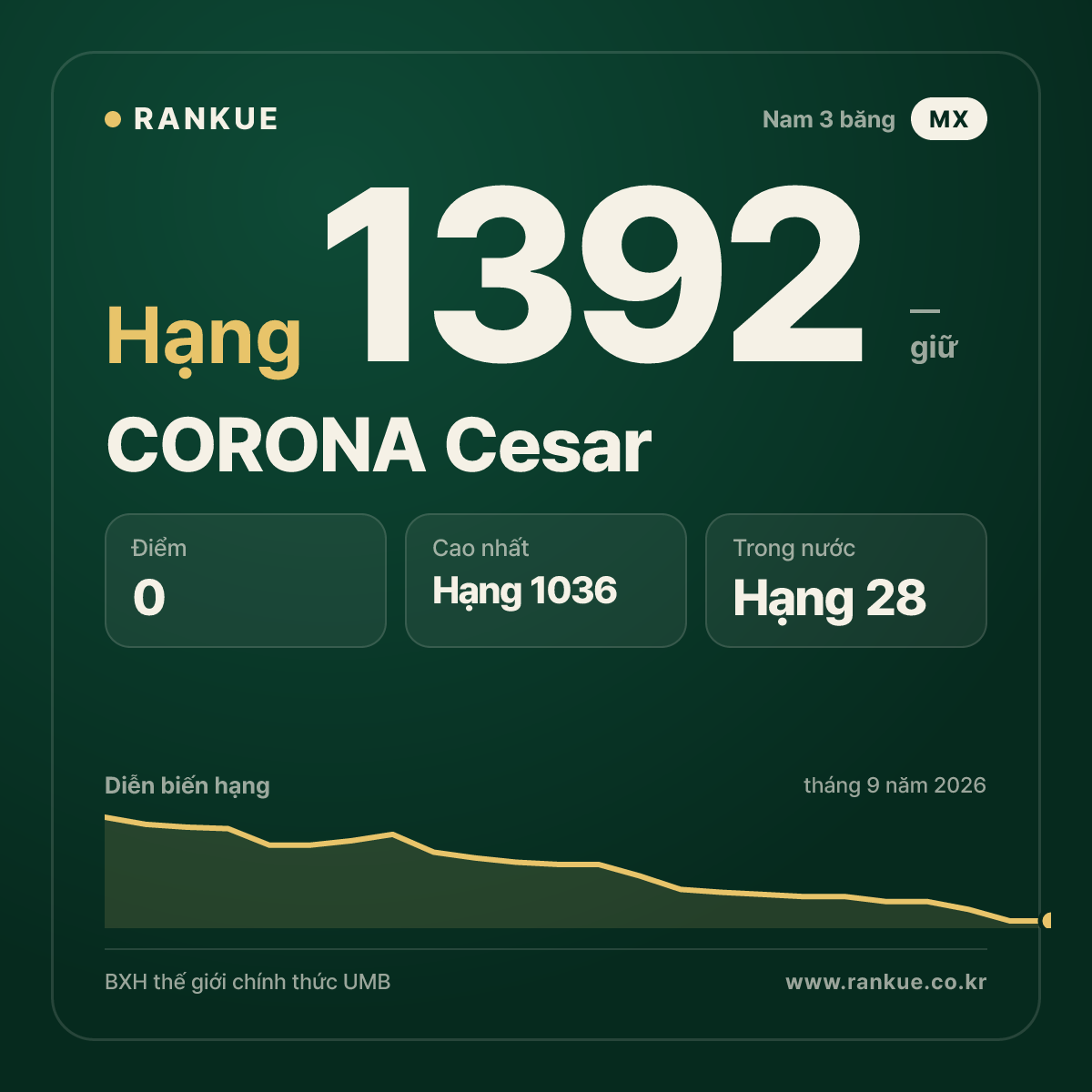 RANKUE

Nam 3 băng MX

Hạng 1392

— giữ

CORONA Cesar

Điểm
0

Cao nhất
Hạng 1036

Trong nước
Hạng 28

Diễn biến hạng

tháng 9 năm 2026

BXH thế giới chính thức UMB

www.rankue.co.kr