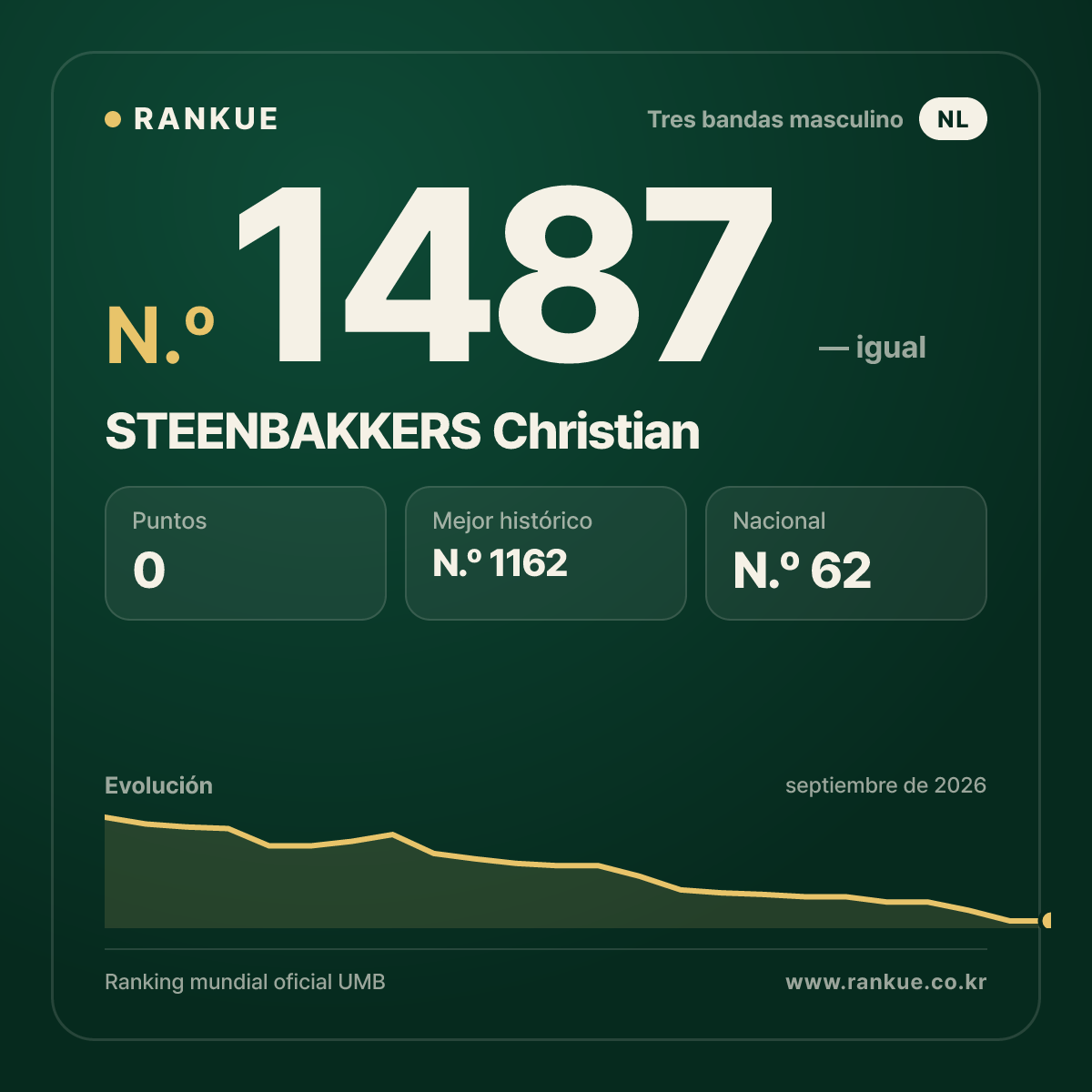 RANKUE

Tres bandas masculino NL

N.º 1487

— igual

STEENBAKKERS Christian

Puntos
0

Mejor histórico
N.º 1162

Nacional
N.º 62

Evolución

septiembre de 2026

Ranking mundial oficial UMB

www.rankue.co.kr