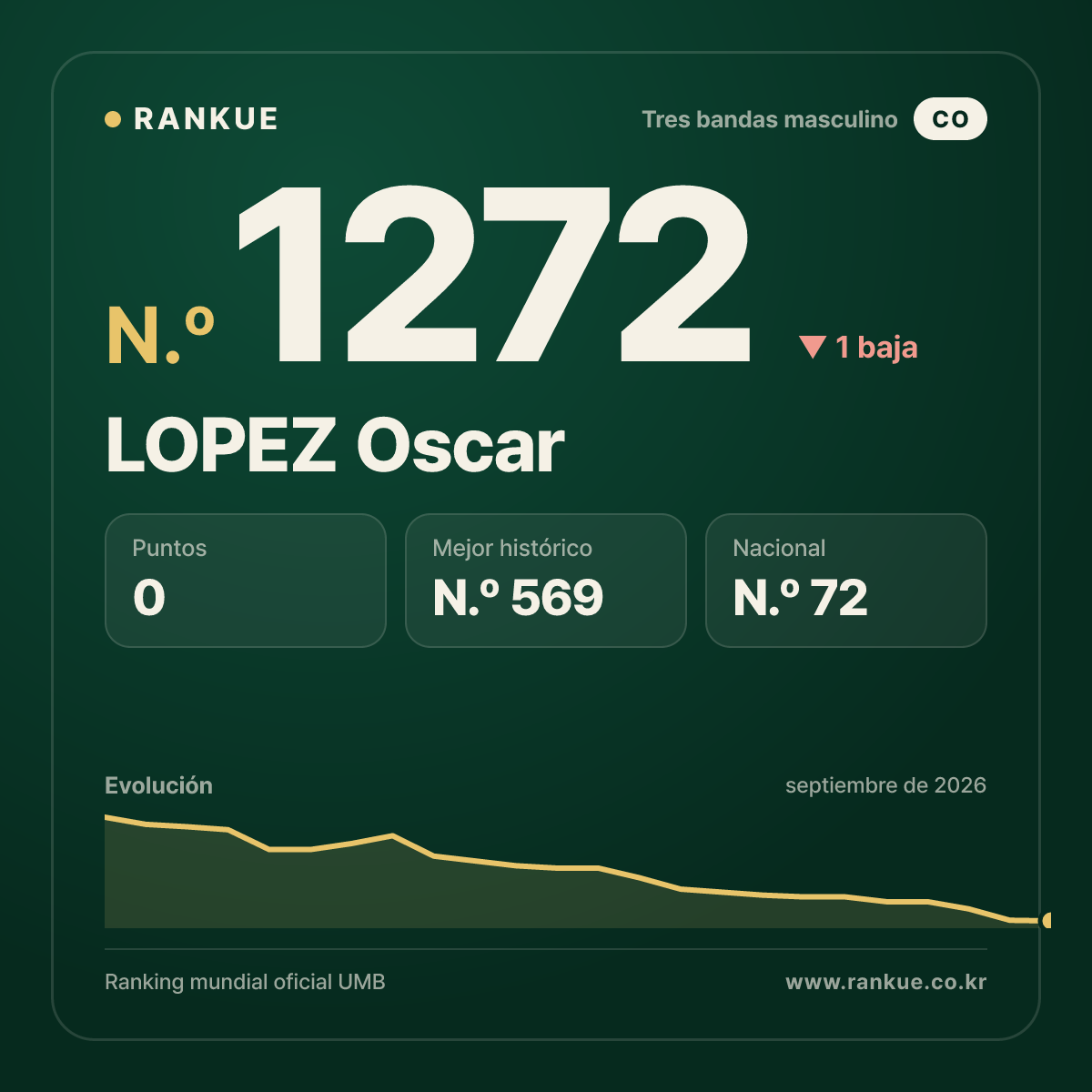 RANKUE

Tres bandas masculino CO

N.º 1272 ▼ 1 baja

LOPEZ Oscar

Puntos
0

Mejor histórico
N.º 569

Nacional
N.º 72

Evolución

septiembre de 2026

Ranking mundial oficial UMB

www.rankue.co.kr