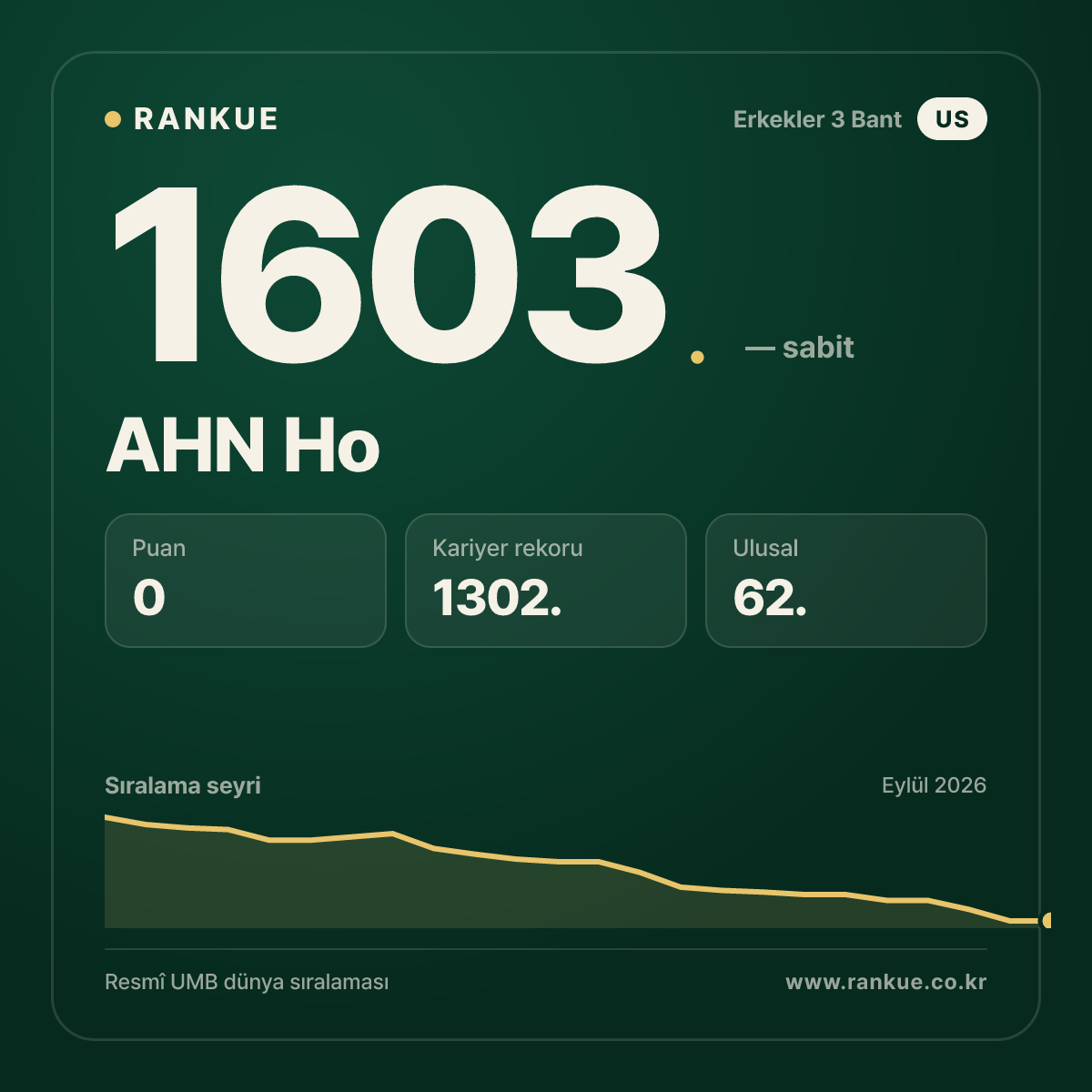 RANKUE

Erkekler 3 Bant US

1603.

— sabit

AHN Ho

Puan
0

Kariyer rekoru
1302.

Ulusal
62.

Sıralama seyri

Eylül 2026

Resmî UMB dünya sıralaması

www.rankue.co.kr