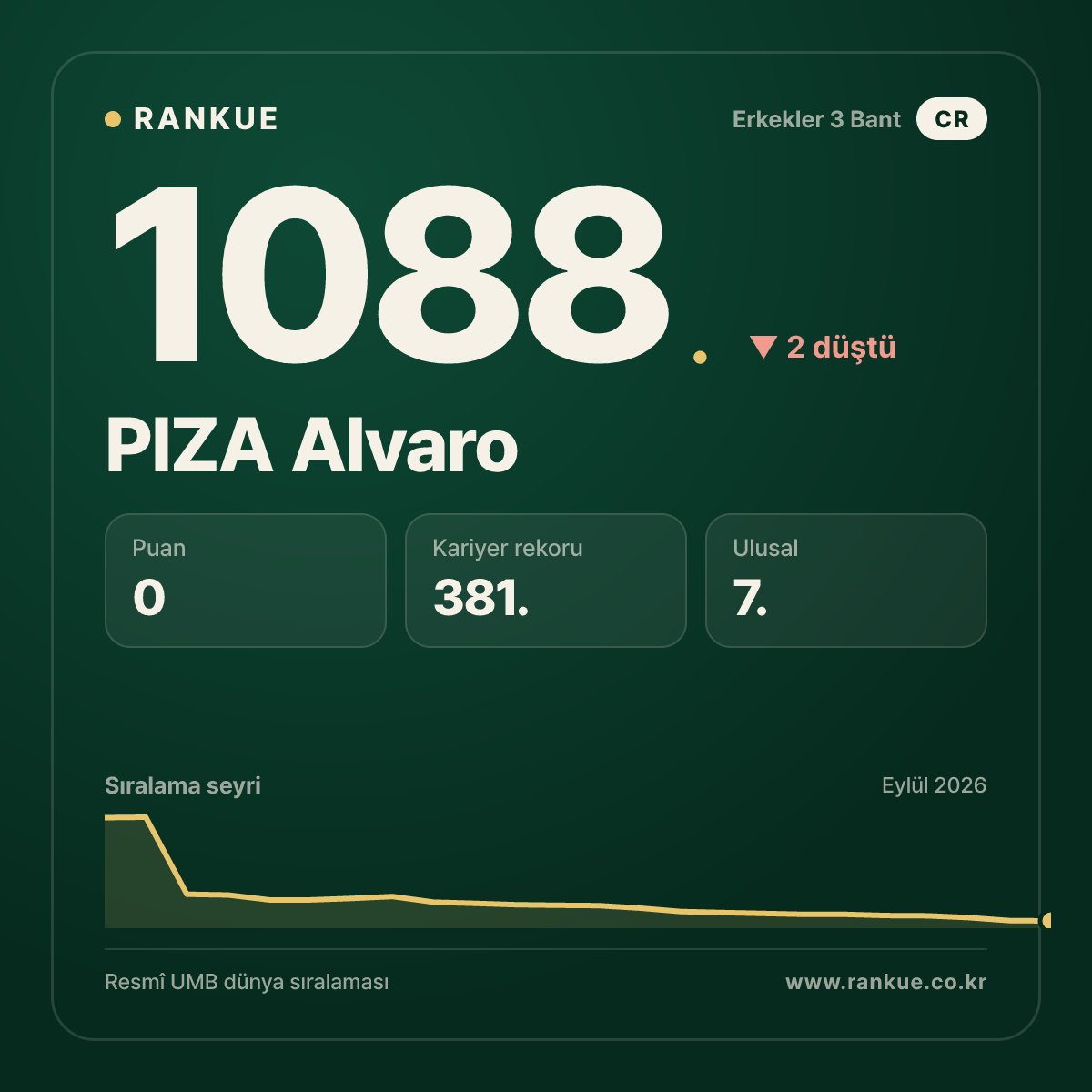 RANKUE

Erkekler 3 Bant CR

1088.

▼ 2 düştü

PIZA Alvaro

Puan
0

Kariyer rekoru
381.

Ulusal
7.

Sıralama seyri

Eylül 2026

Resmî UMB dünya sıralaması

www.rankue.co.kr