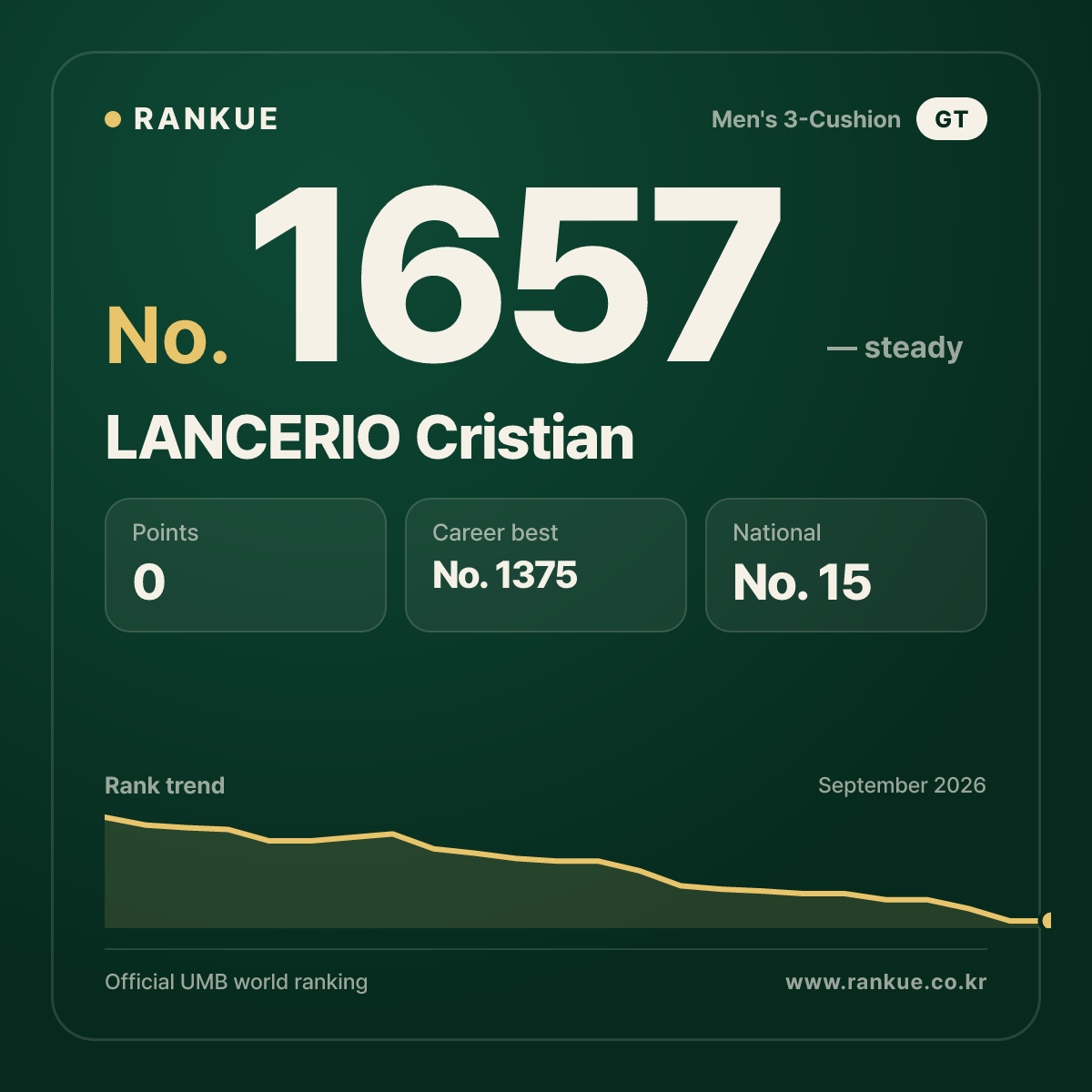 RANKUE

Men's 3-Cushion GT

No. 1657

— steady

LANCERIO Cristian

Points
0

Career best
No. 1375

National
No. 15

Rank trend

September 2026

Official UMB world ranking

www.rankue.co.kr