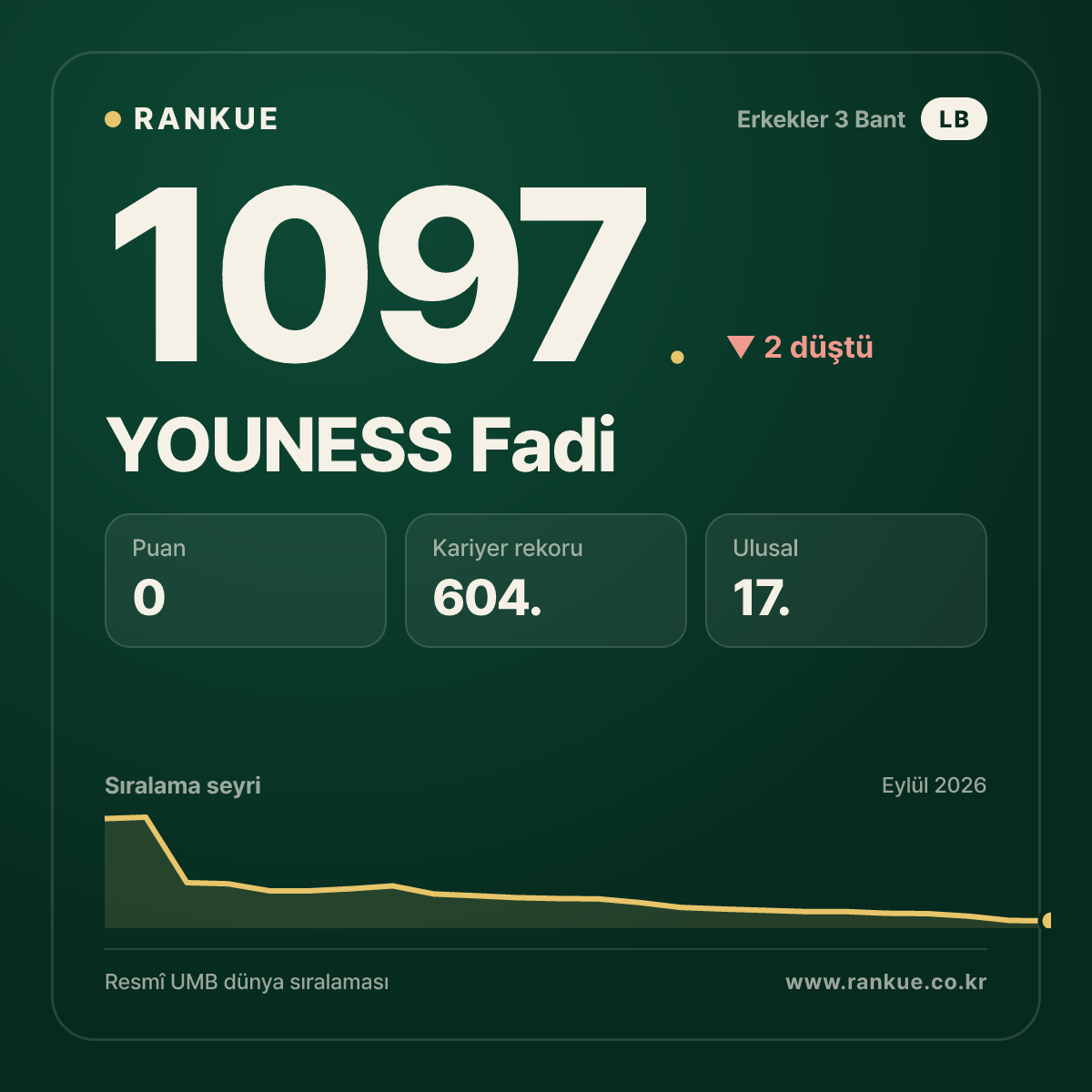 RANKUE

Erkekler 3 Bant LB

1097.

▼ 2 düştü

YOUNESS Fadi

Puan
0

Kariyer rekoru
604.

Ulusal
17.

Sıralama seyri

Eylül 2026

Resmî UMB dünya sıralaması

www.rankue.co.kr