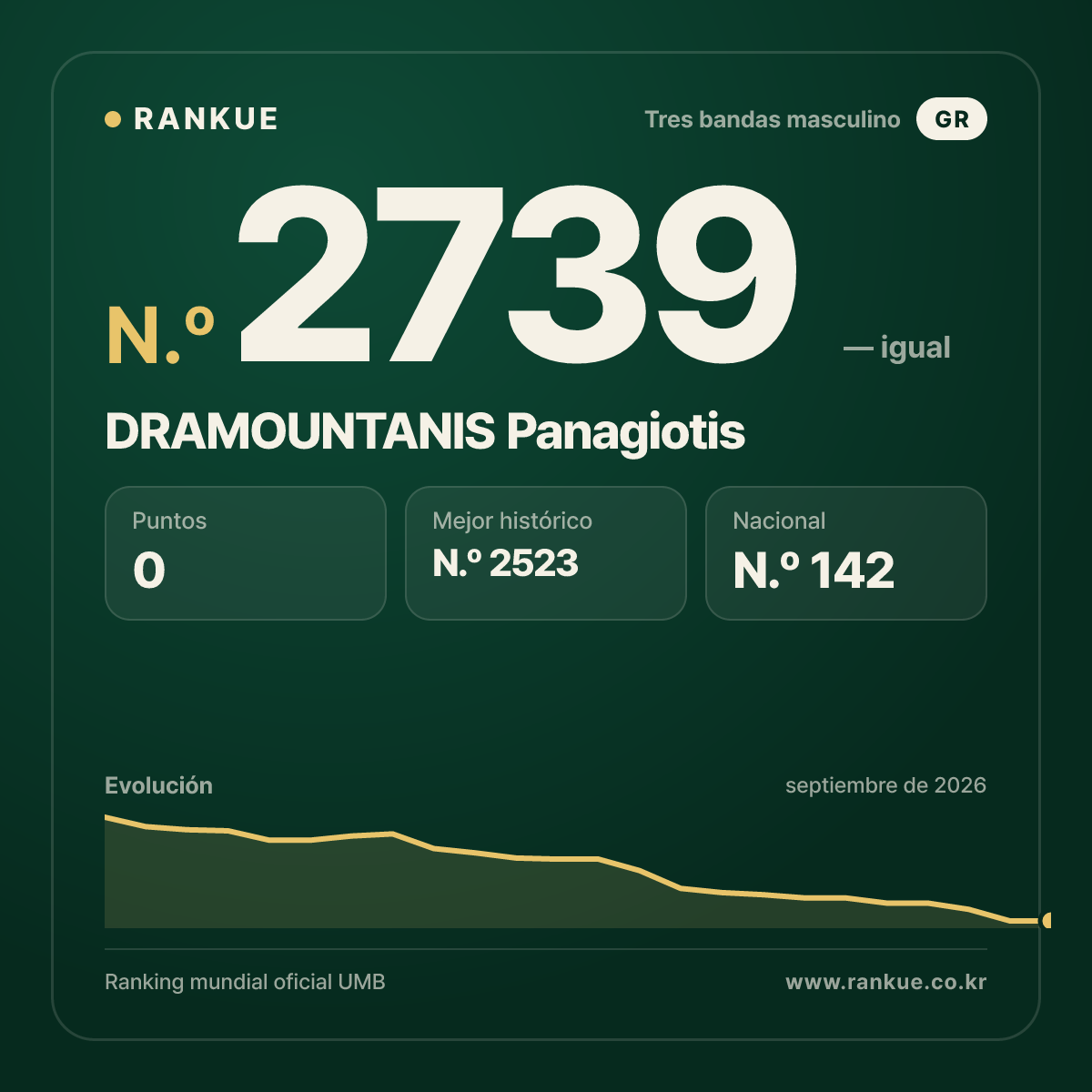 RANKUE

Tres bandas masculino GR

N.º 2739 — igual

DRAMOUNTANIS Panagiotis

Puntos
0

Mejor histórico
N.º 2523

Nacional
N.º 142

Evolución

septiembre de 2026

Ranking mundial oficial UMB

www.rankue.co.kr