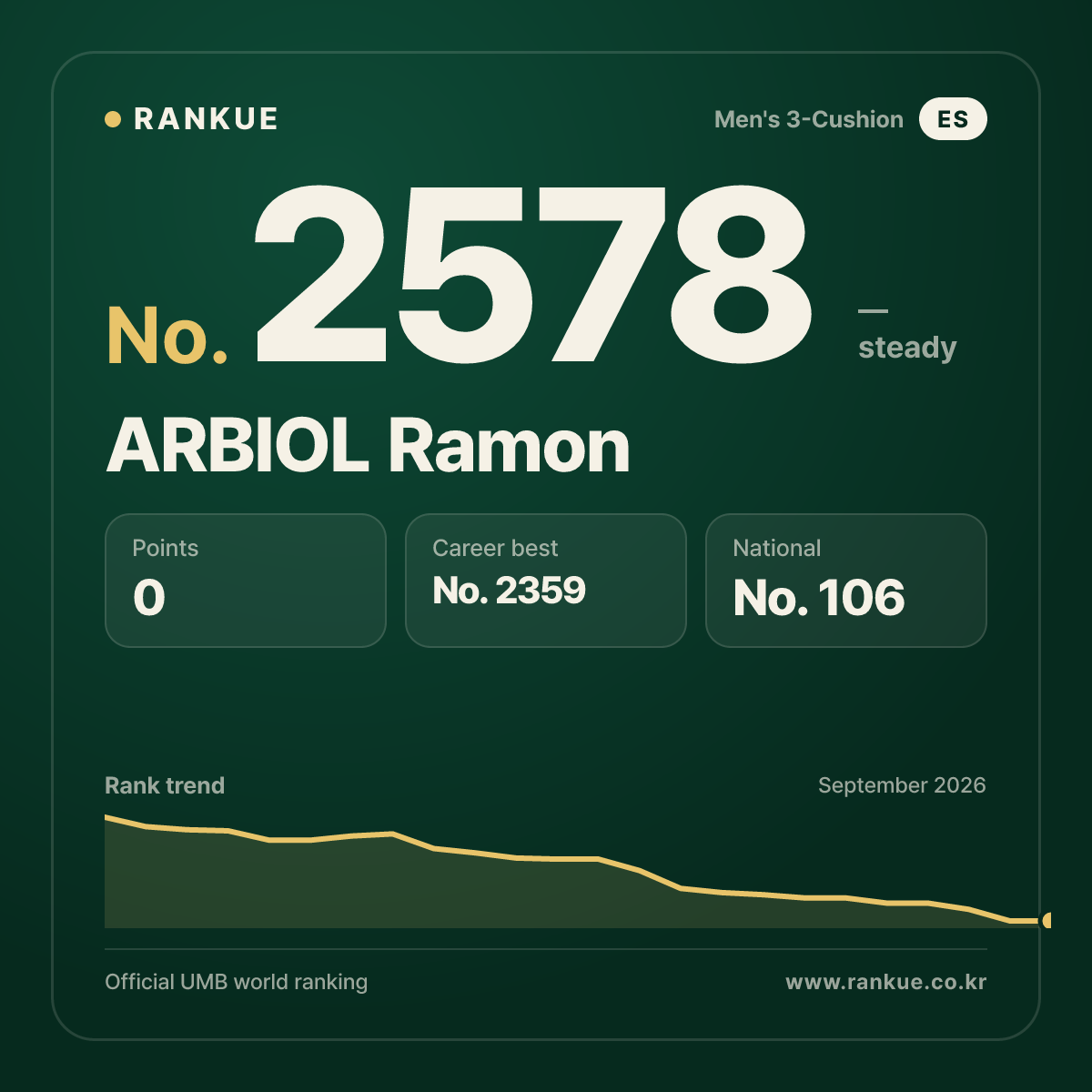 RANKUE

Men's 3-Cushion ES

No. 2578

— steady

ARBIOL Ramon

Points
0

Career best
No. 2359

National
No. 106

Rank trend

September 2026

Official UMB world ranking

www.rankue.co.kr