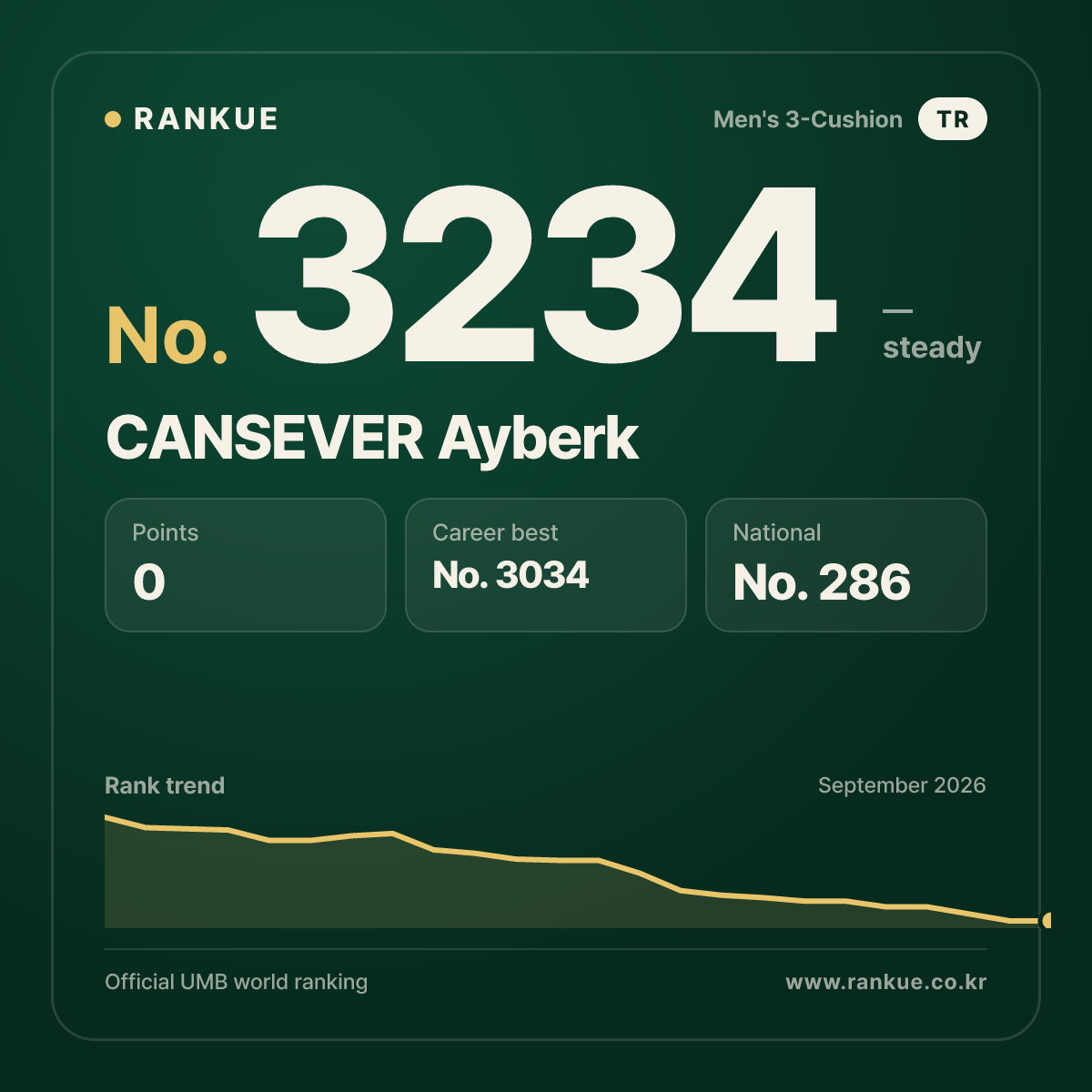 RANKUE

Men's 3-Cushion TR

No. 3234

— steady

CANSEVER Ayberk

Points
0

Career best
No. 3034

National
No. 286

Rank trend

September 2026

Official UMB world ranking

www.rankue.co.kr