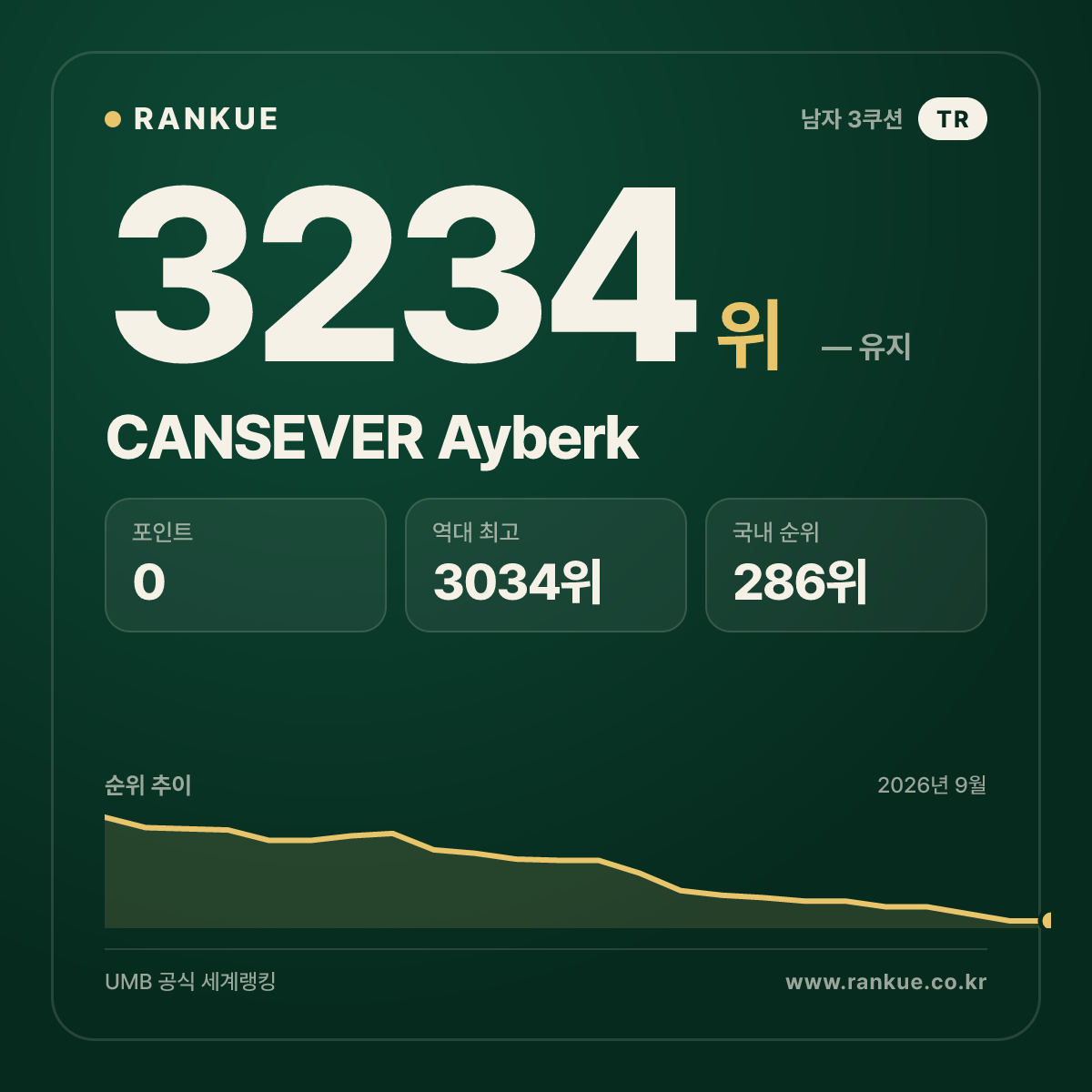 RANKUE

남자 3쿠션 TR

3234위 — 유지

CANSEVER Ayberk

포인트
0

역대 최고
3034위

국내 순위
286위

순위 추이

2026년 9월

UMB 공식 세계랭킹

www.rankue.co.kr