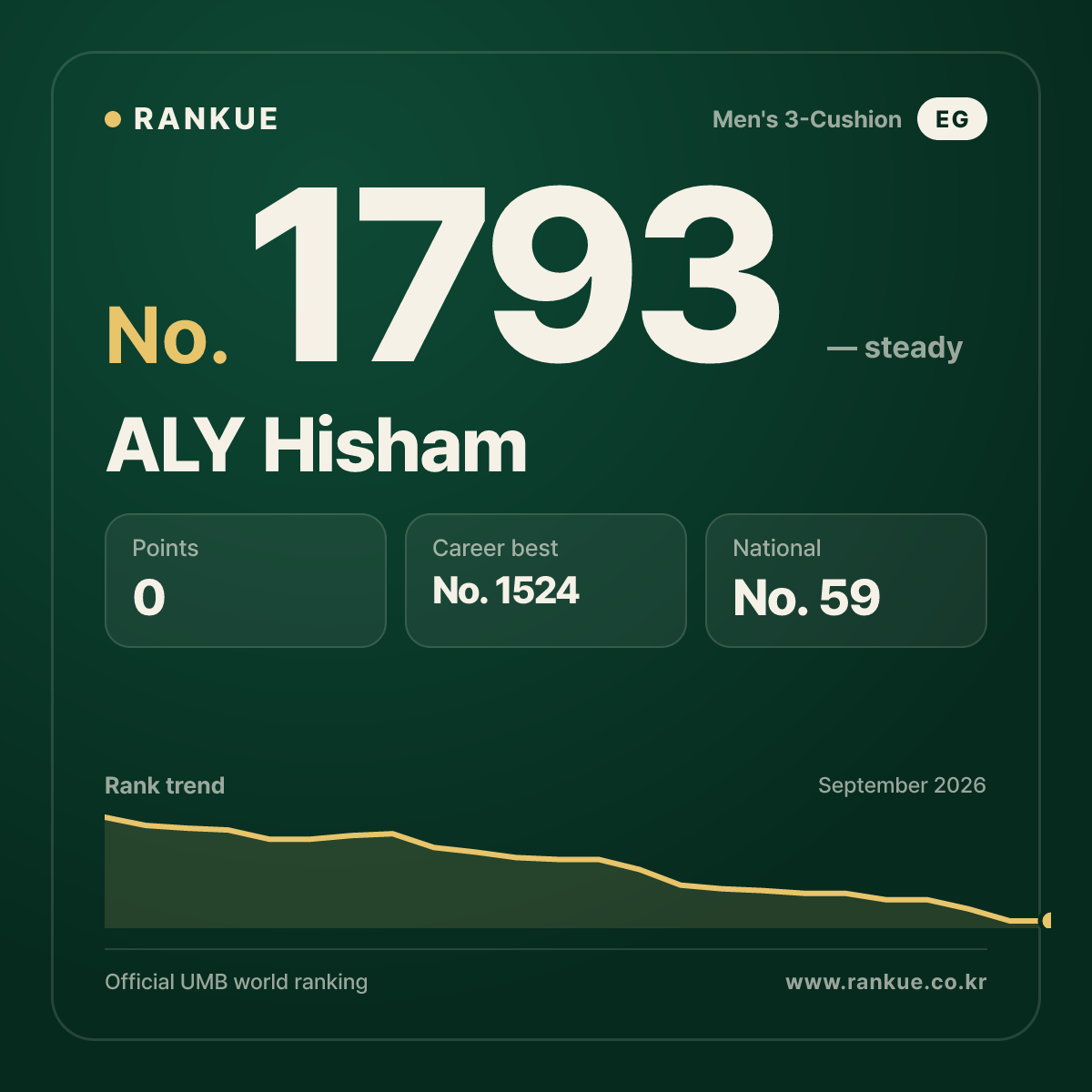 RANKUE

Men's 3-Cushion EG

No. 1793 — steady

ALY Hisham

Points
0

Career best
No. 1524

National
No. 59

Rank trend

September 2026

Official UMB world ranking

www.rankue.co.kr