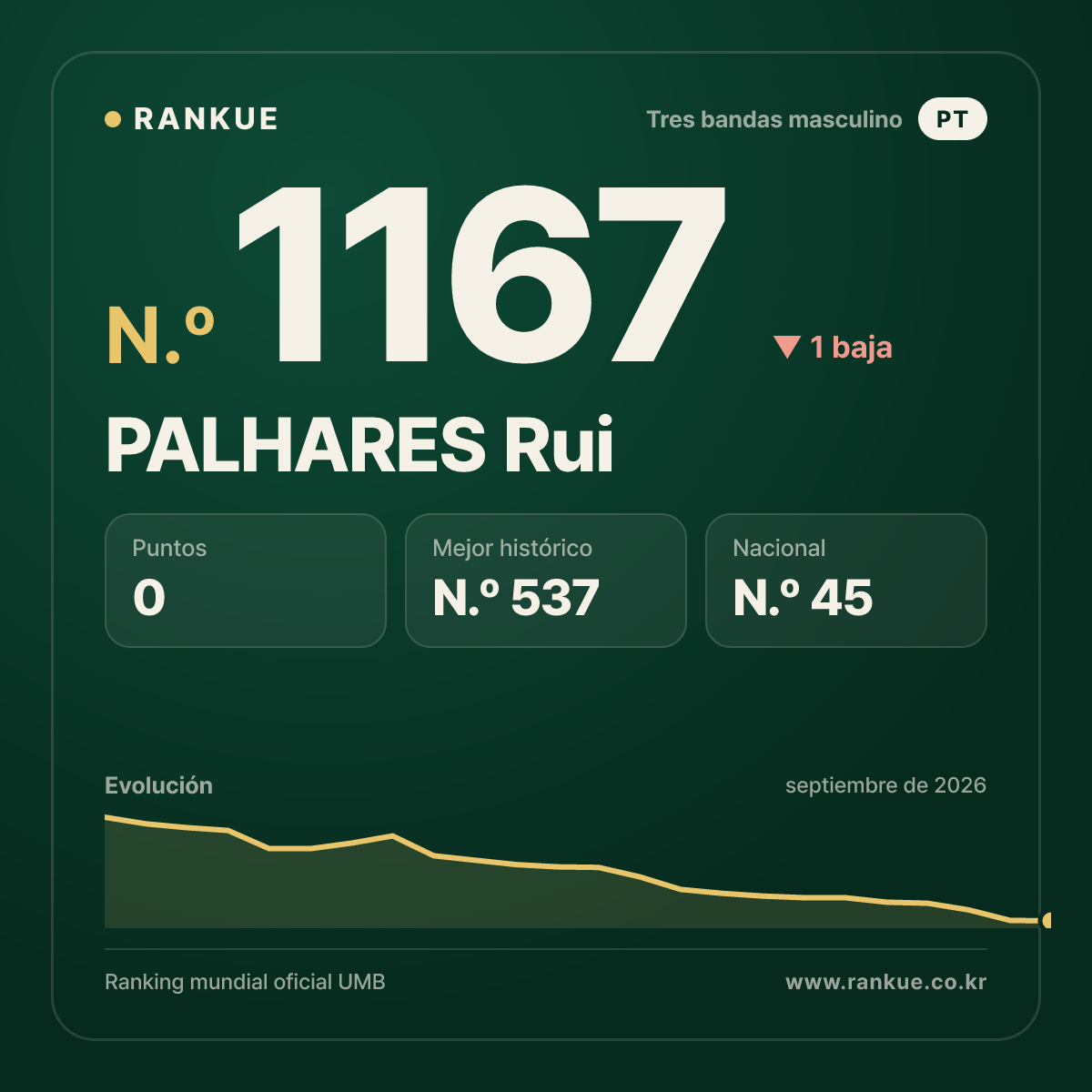 RANKUE

Tres bandas masculino PT

N.º 1167

▼ 1 baja

PALHARES Rui

Puntos
0

Mejor histórico
N.º 537

Nacional
N.º 45

Evolución

septiembre de 2026

Ranking mundial oficial UMB

www.rankue.co.kr