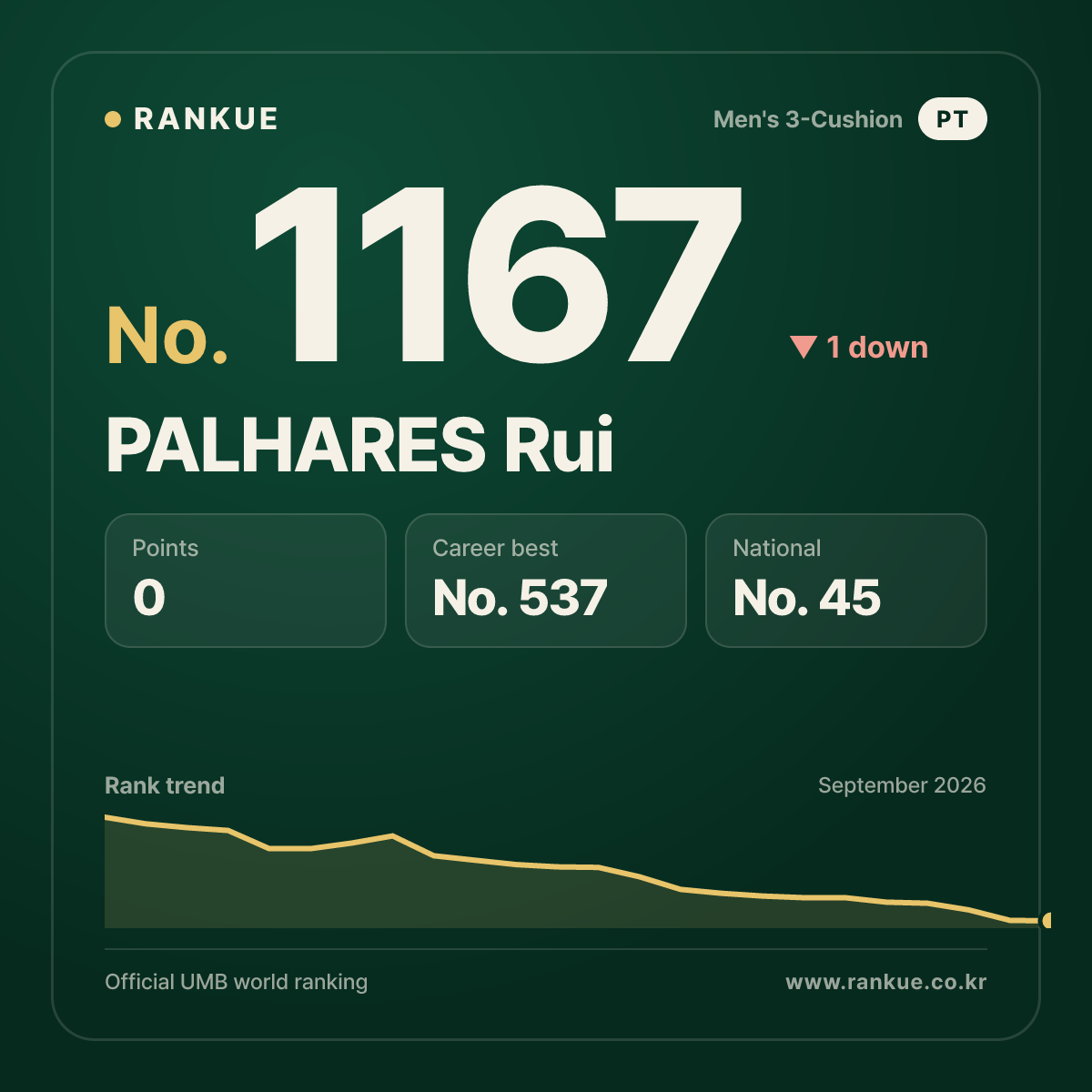 RANKUE

Men's 3-Cushion PT

No. 1167

▼ 1 down

PALHARES Rui

Points
0

Career best
No. 537

National
No. 45

Rank trend

September 2026

Official UMB world ranking

www.rankue.co.kr