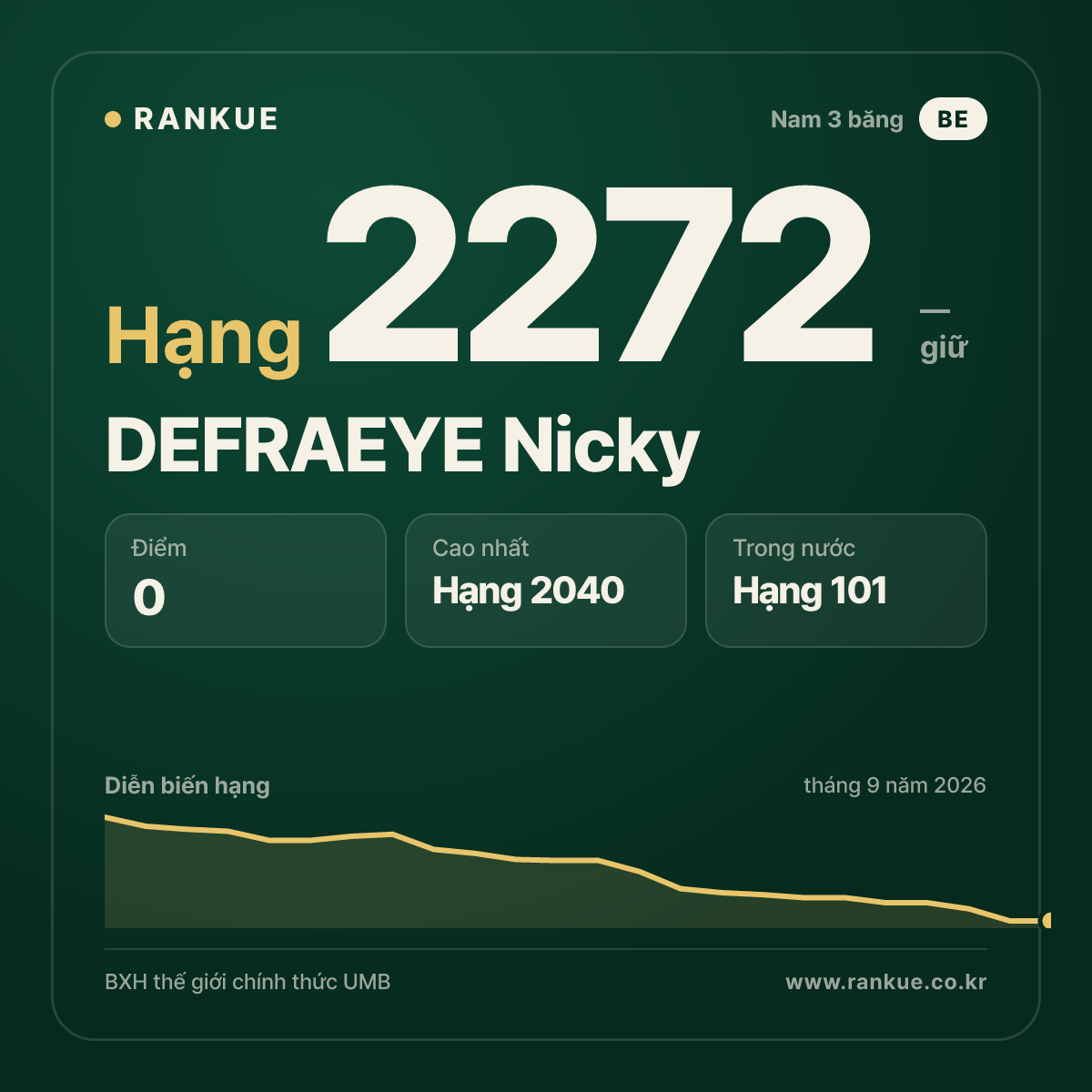 RANKUE

Nam 3 băng BE

Hạng 2272

— giữ

DEFRAEYE Nicky

Điểm
0

Cao nhất
Hạng 2040

Trong nước
Hạng 101

Diễn biến hạng

tháng 9 năm 2026

BXH thế giới chính thức UMB

www.rankue.co.kr