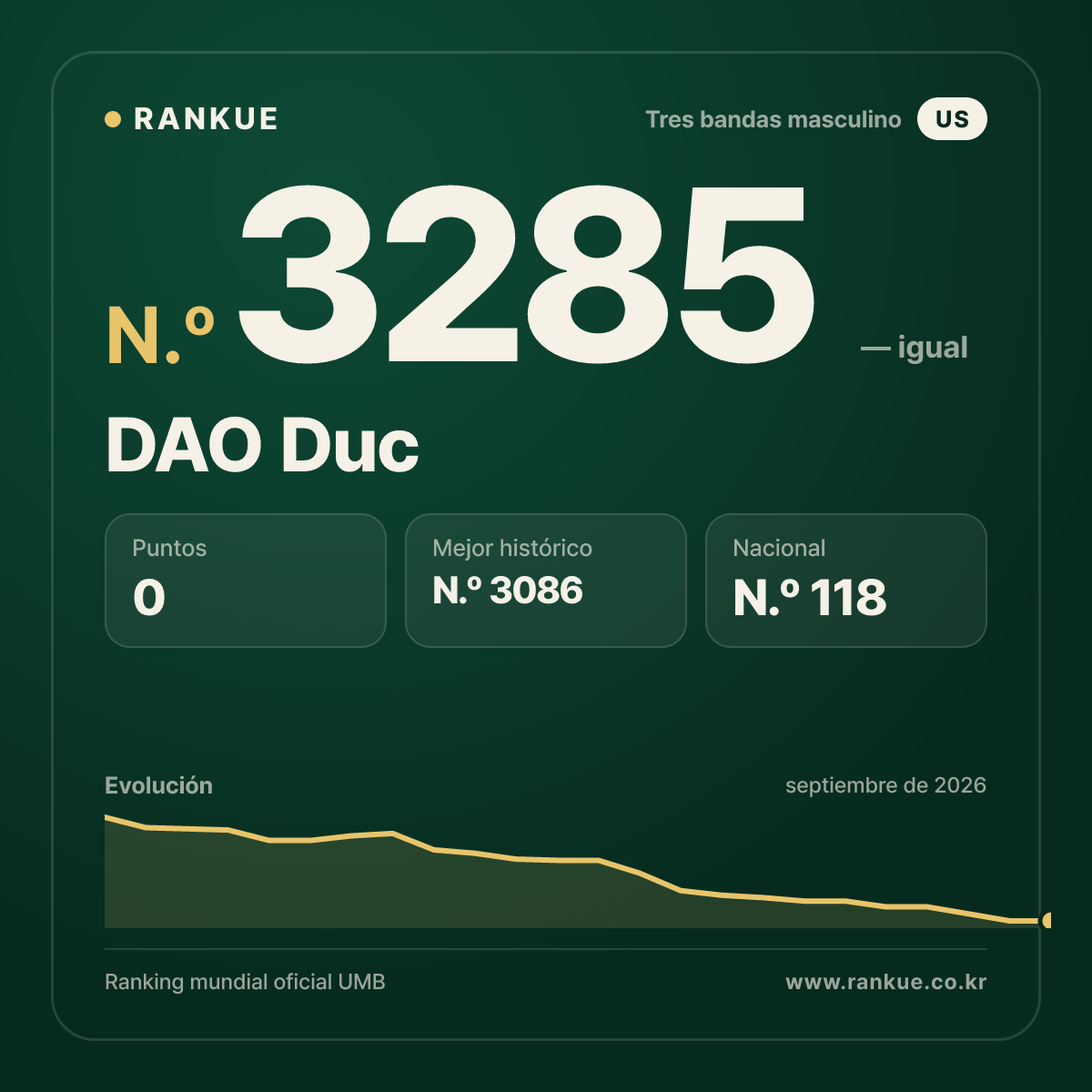 RANKUE

Tres bandas masculino US

N.º 3285 — igual

DAO Duc

Puntos
0

Mejor histórico
N.º 3086

Nacional
N.º 118

Evolución

septiembre de 2026

Ranking mundial oficial UMB

www.rankue.co.kr