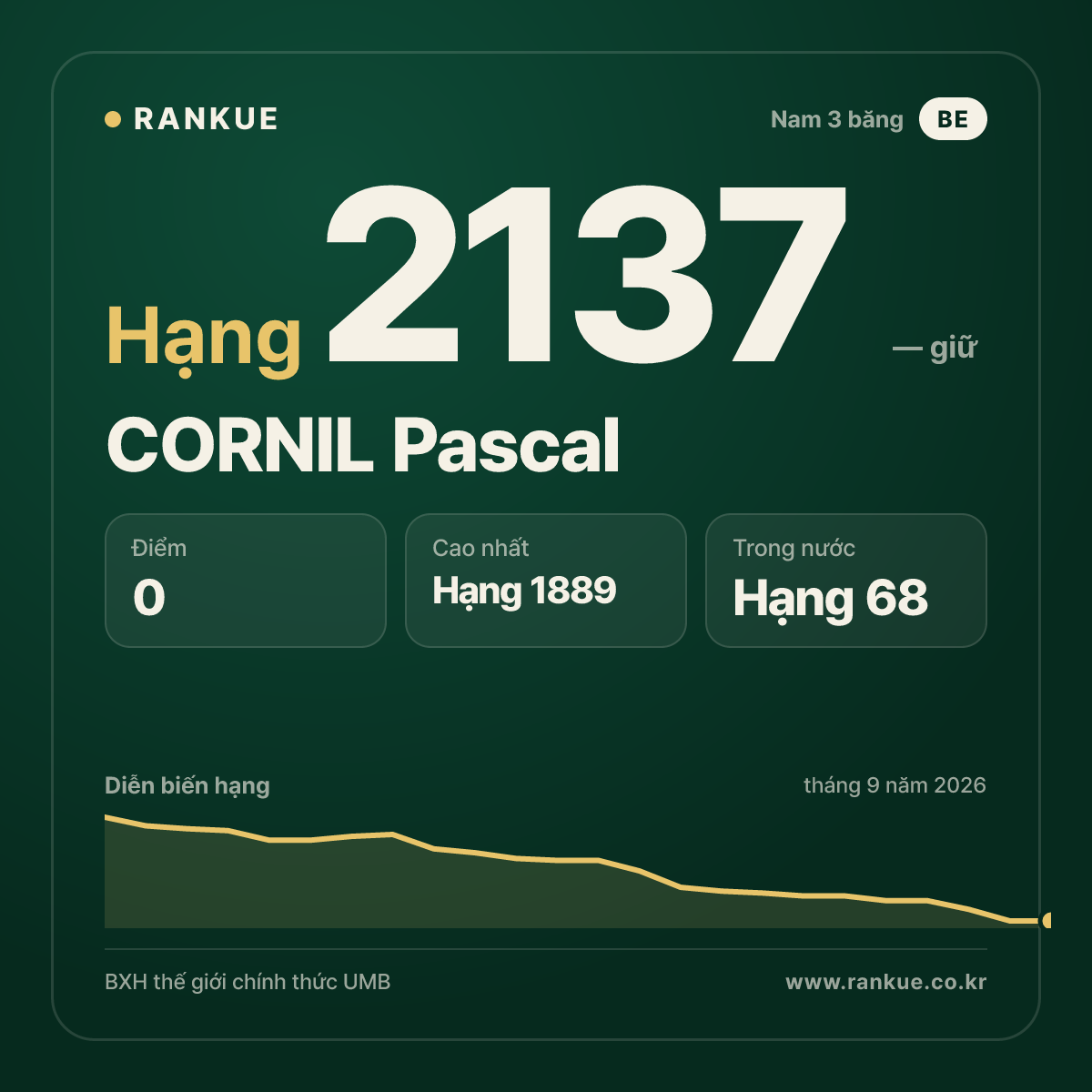 RANKUE

Nam 3 băng BE

Hạng 2137 — giữ

CORNIL Pascal

Điểm
0

Cao nhất
Hạng 1889

Trong nước
Hạng 68

Diễn biến hạng

tháng 9 năm 2026

BXH thế giới chính thức UMB

www.rankue.co.kr