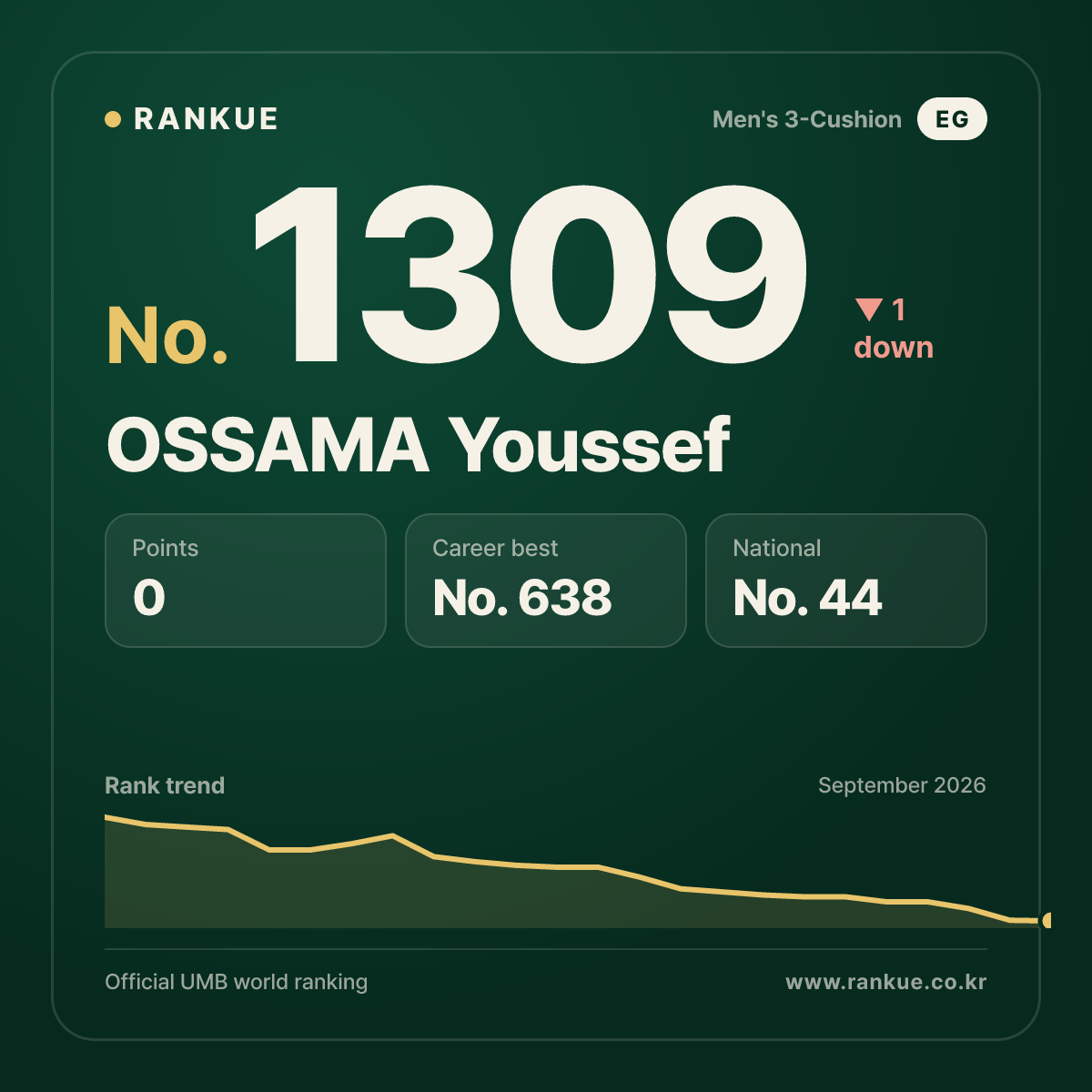 RANKUE

Men's 3-Cushion EG

No. 1309

▼ 1 down

OSSAMA Youssef

Points
0

Career best
No. 638

National
No. 44

Rank trend

September 2026

Official UMB world ranking

www.rankue.co.kr