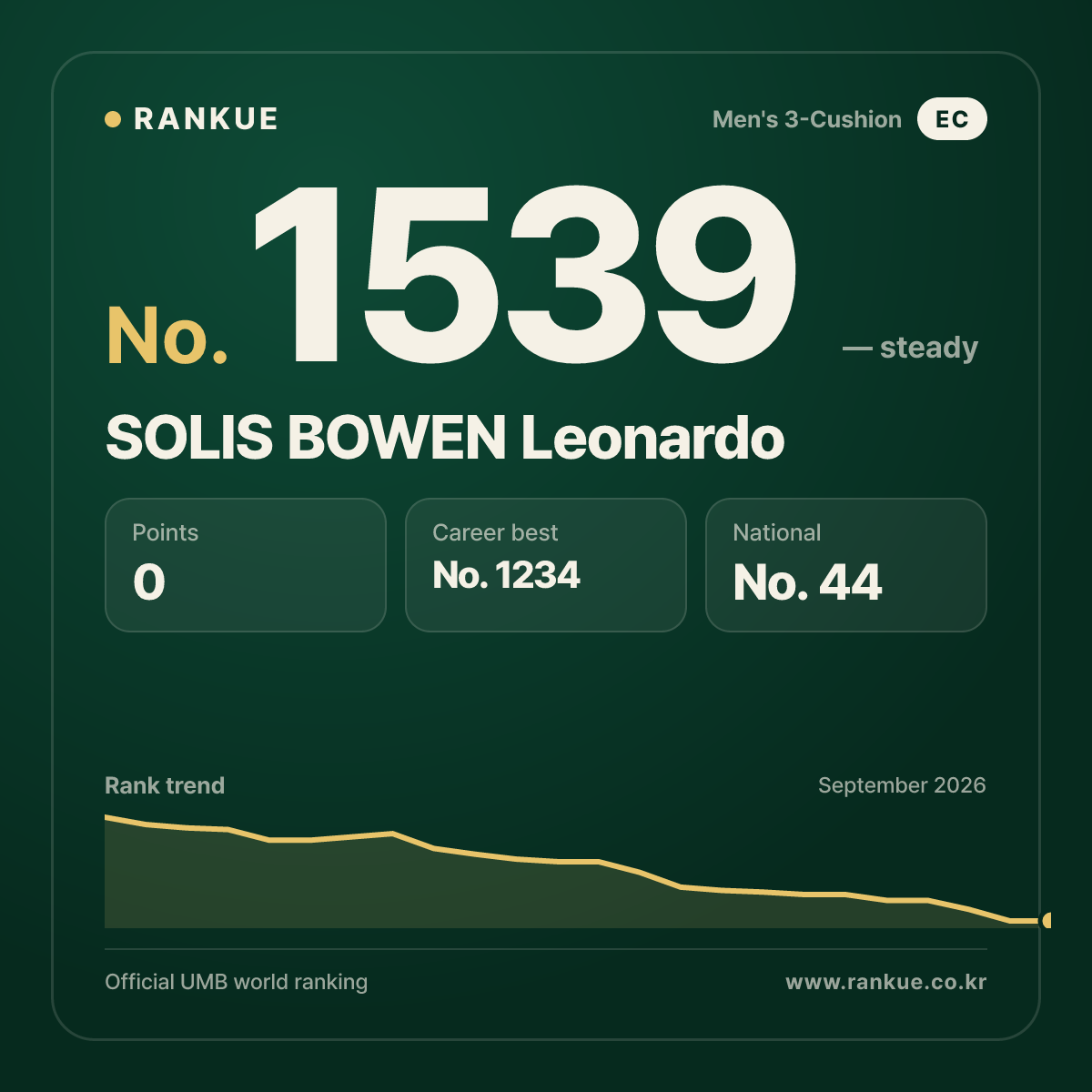 RANKUE

Men's 3-Cushion EC

No. 1539 — steady

SOLIS BOWEN Leonardo

Points
0

Career best
No. 1234

National
No. 44

Rank trend

September 2026

Official UMB world ranking

www.rankue.co.kr