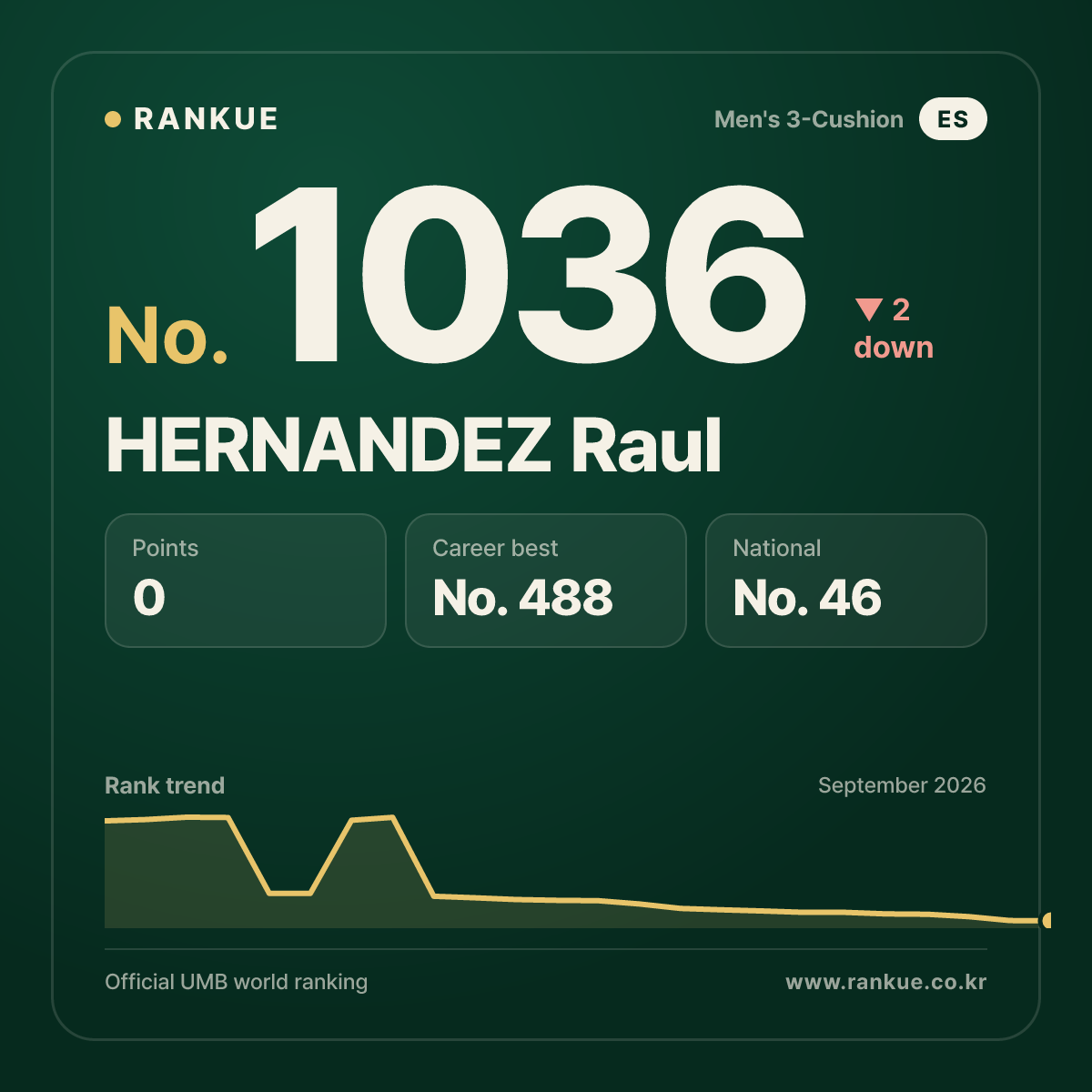 RANKUE

Men's 3-Cushion ES

No. 1036

▼ 2 down

HERNANDEZ Raul

Points
0

Career best
No. 488

National
No. 46

Rank trend

September 2026

Official UMB world ranking

www.rankue.co.kr