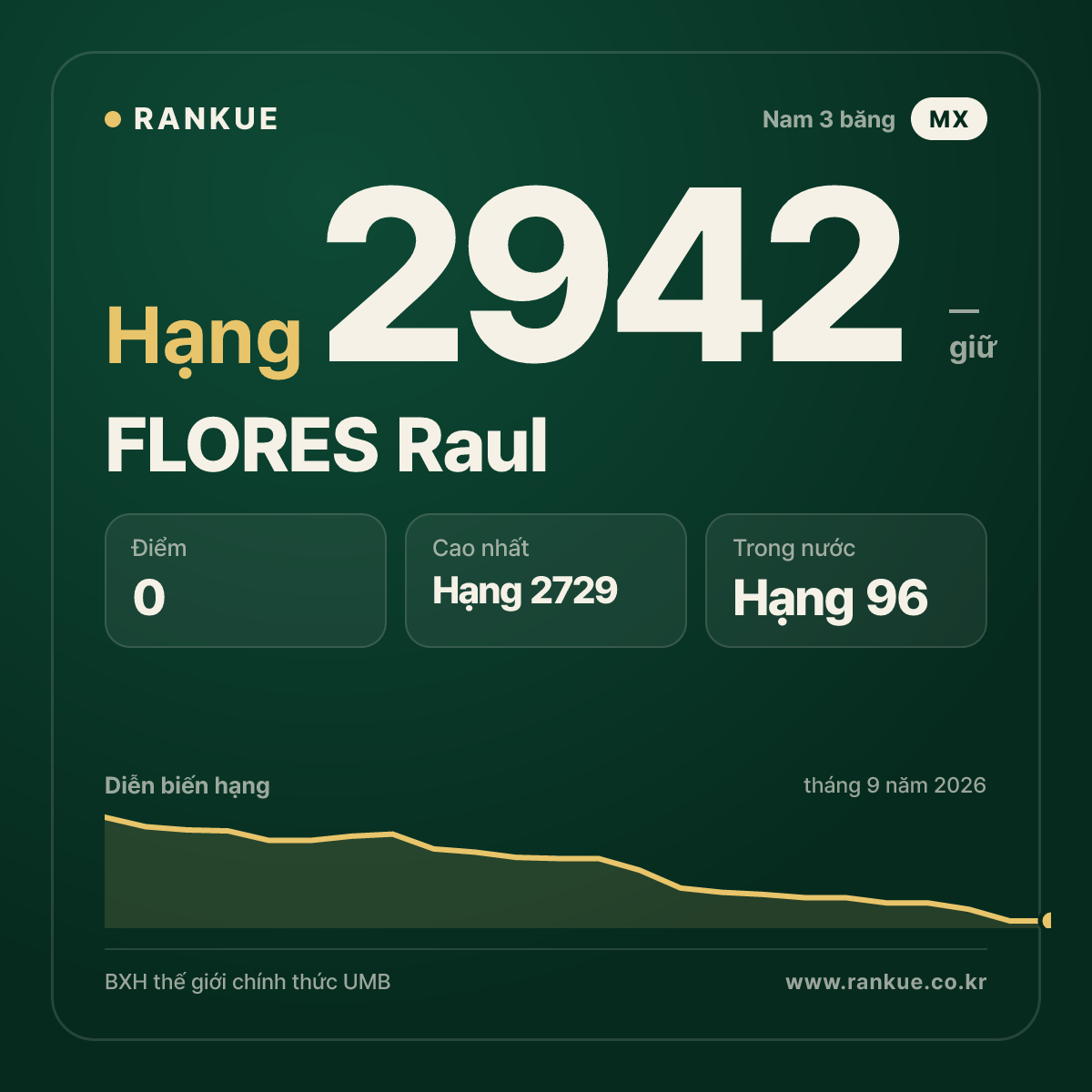 RANKUE

Nam 3 băng MX

Hạng 2942

— giữ

FLORES Raul

Điểm
0

Cao nhất
Hạng 2729

Trong nước
Hạng 96

Diễn biến hạng

tháng 9 năm 2026

BXH thế giới chính thức UMB

www.rankue.co.kr