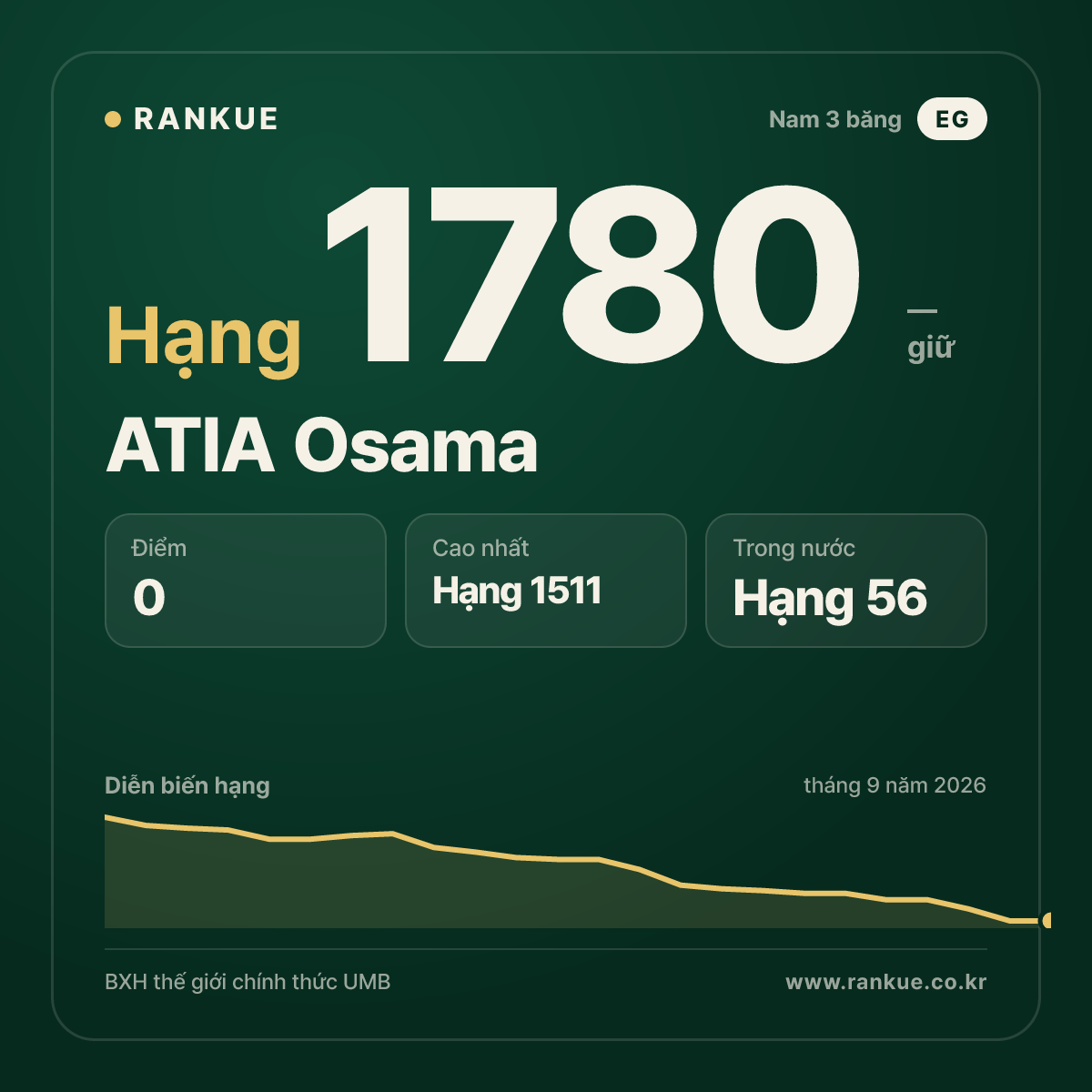 RANKUE

Nam 3 băng EG

Hạng 1780

—
giữ

ATIA Osama

Điểm
0

Cao nhất
Hạng 1511

Trong nước
Hạng 56

Diễn biến hạng

tháng 9 năm 2026

BXH thế giới chính thức UMB

www.rankue.co.kr