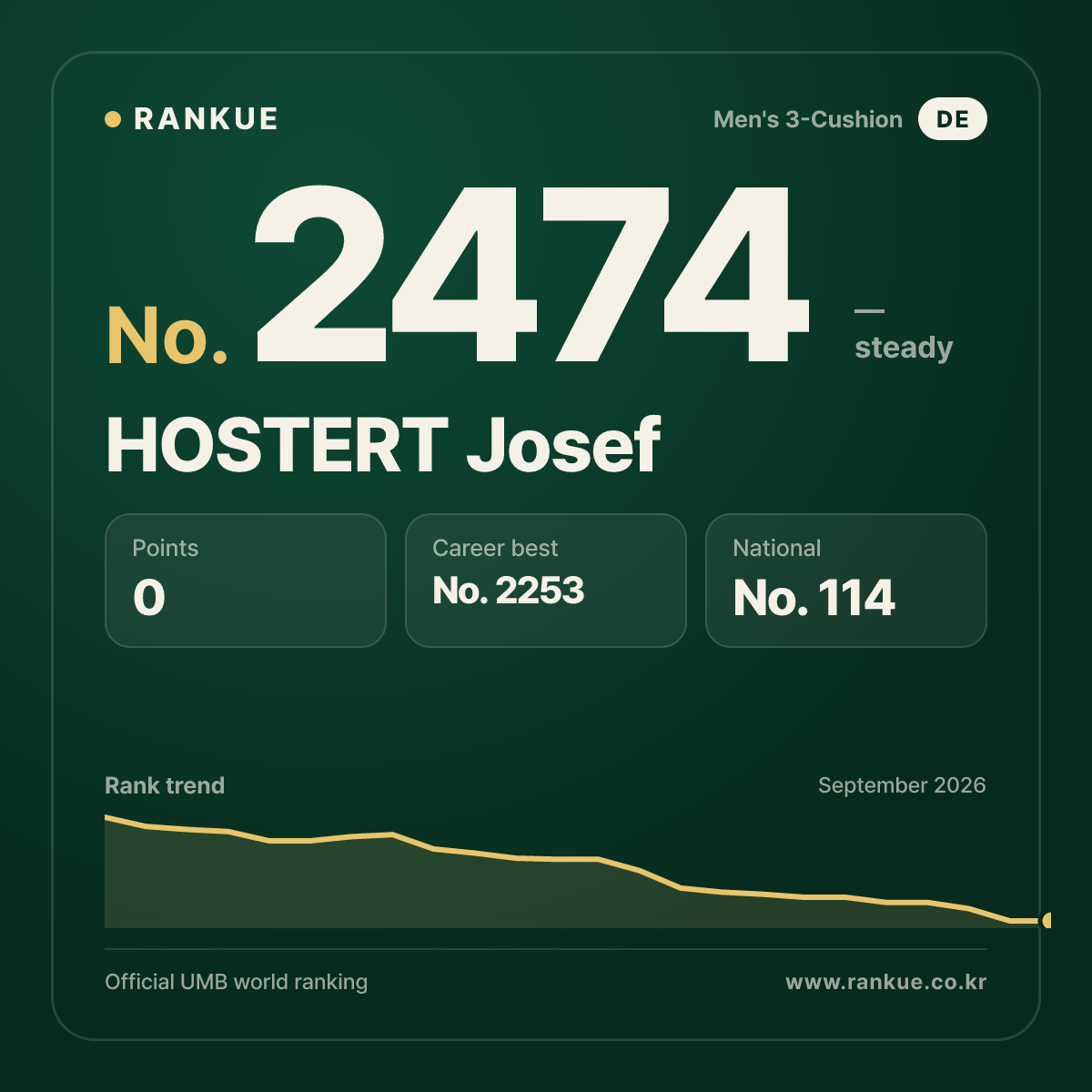 RANKUE

Men's 3-Cushion DE

No. 2474

—
steady

HOSTERT Josef

Points
0

Career best
No. 2253

National
No. 114

Rank trend

September 2026

Official UMB world ranking

www.rankue.co.kr