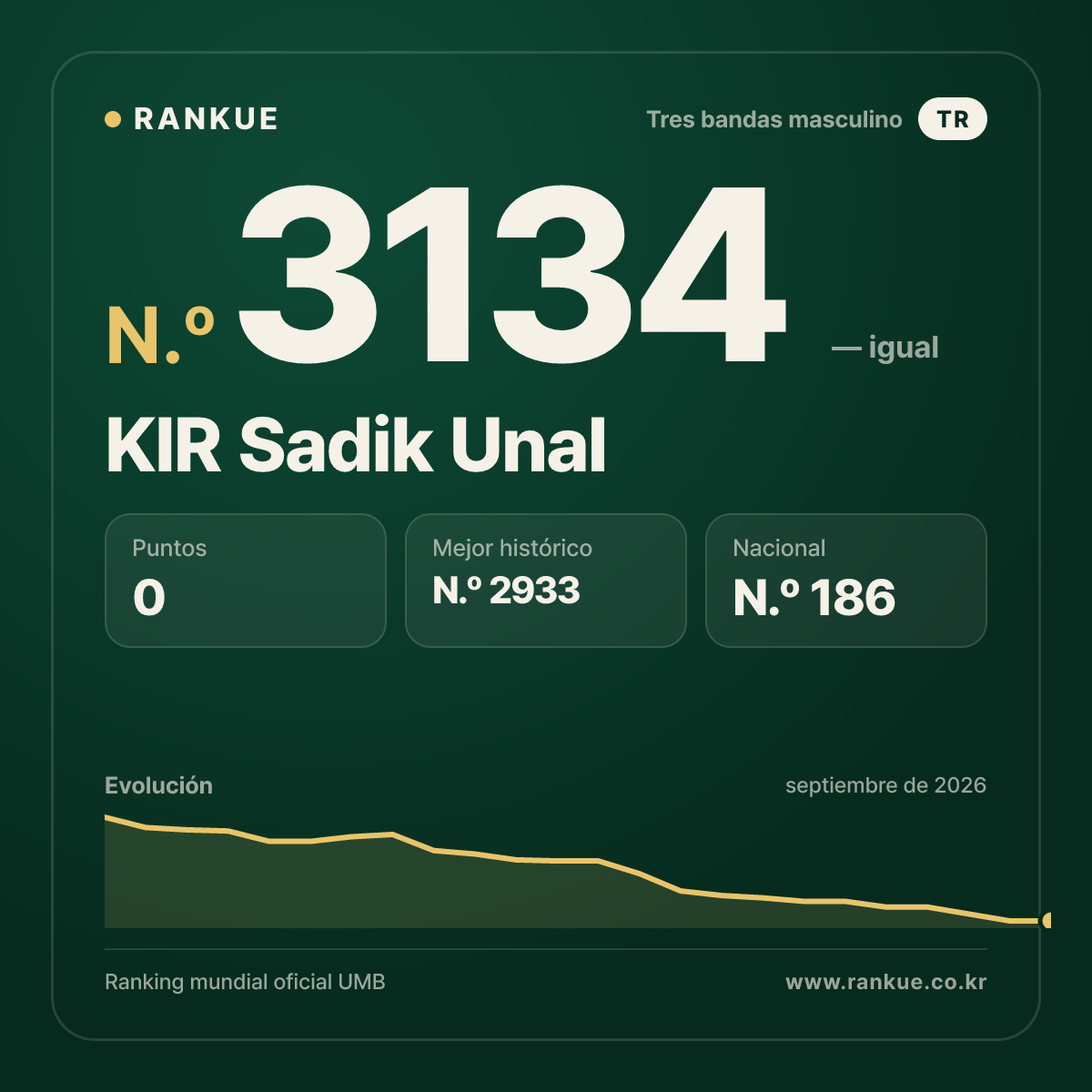 RANKUE

Tres bandas masculino TR

N.º 3134 — igual

KIR Sadik Unal

Puntos
0

Mejor histórico
N.º 2933

Nacional
N.º 186

Evolución

septiembre de 2026

Ranking mundial oficial UMB

www.rankue.co.kr