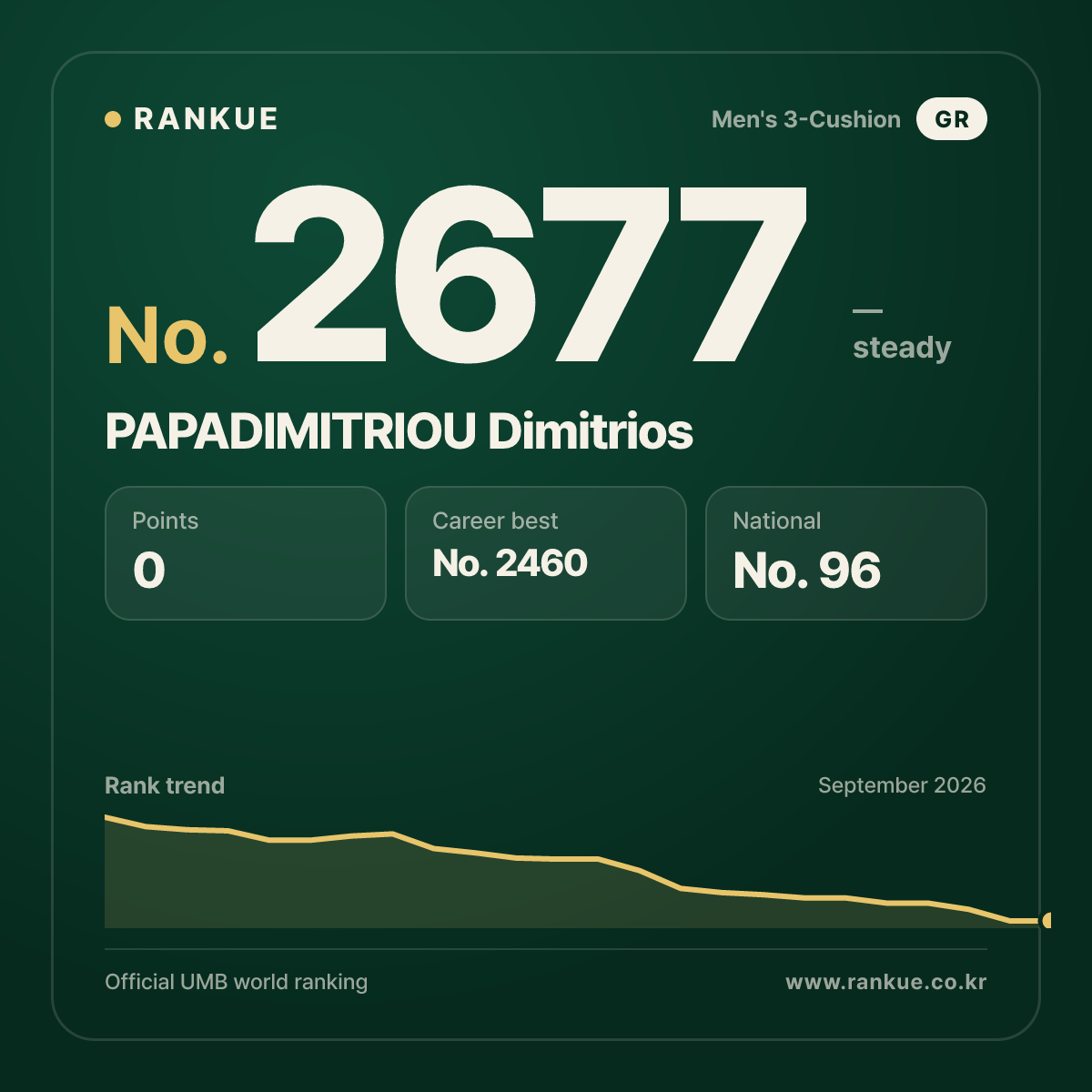 RANKUE

Men's 3-Cushion GR

No. 2677

— steady

PAPADIMITRIOU Dimitrios

Points
0

Career best
No. 2460

National
No. 96

Rank trend

September 2026

Official UMB world ranking

www.rankue.co.kr