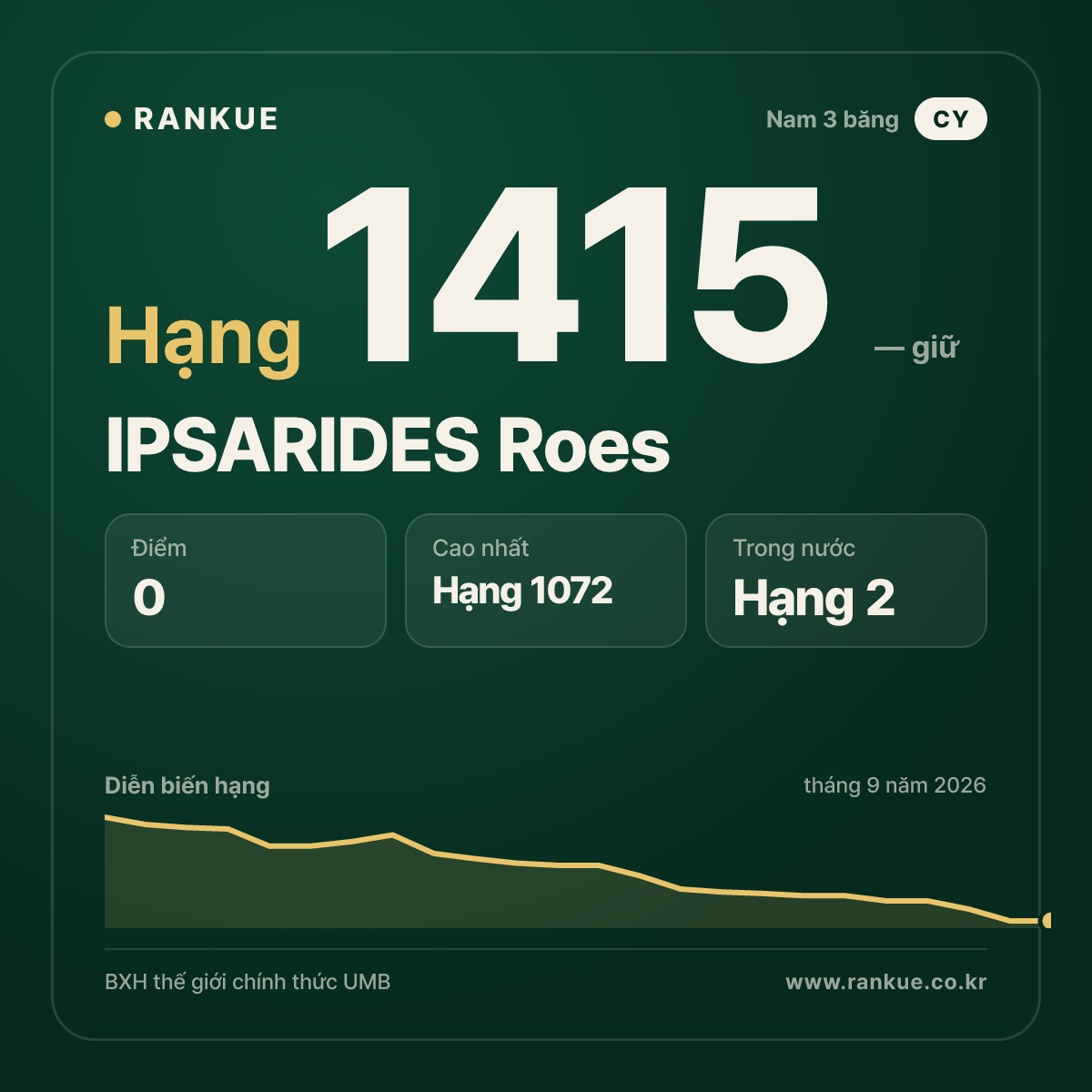 RANKUE

Nam 3 băng CY

Hạng 1415 — giữ

IPSARIDES Roes

Điểm
0

Cao nhất
Hạng 1072

Trong nước
Hạng 2

Diễn biến hạng

tháng 9 năm 2026

BXH thế giới chính thức UMB

www.rankue.co.kr