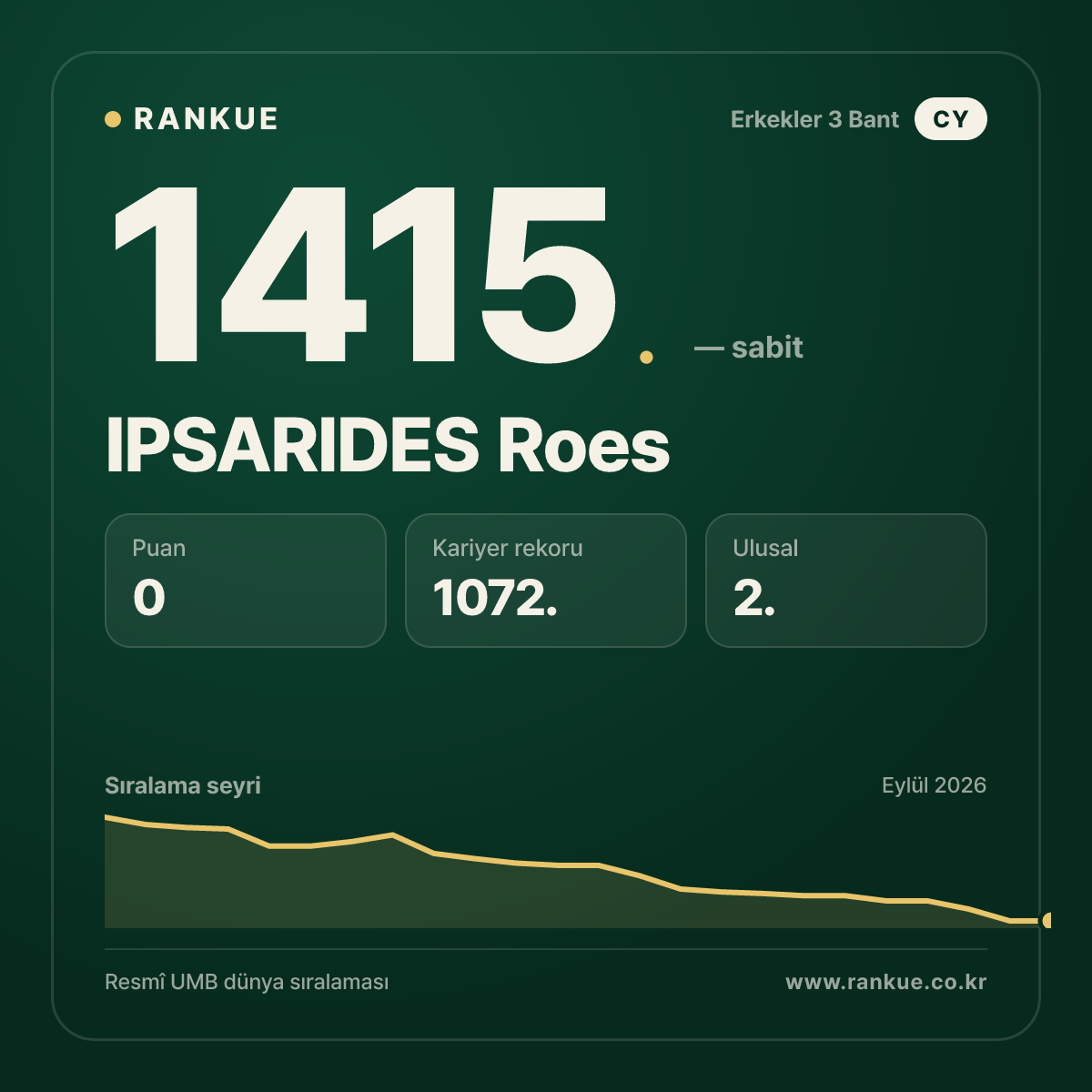 RANKUE

Erkekler 3 Bant CY

1415.

— sabit

IPSARIDES Roes

Puan
0

Kariyer rekoru
1072.

Ulusal
2.

Sıralama seyri

Eylül 2026

Resmî UMB dünya sıralaması

www.rankue.co.kr