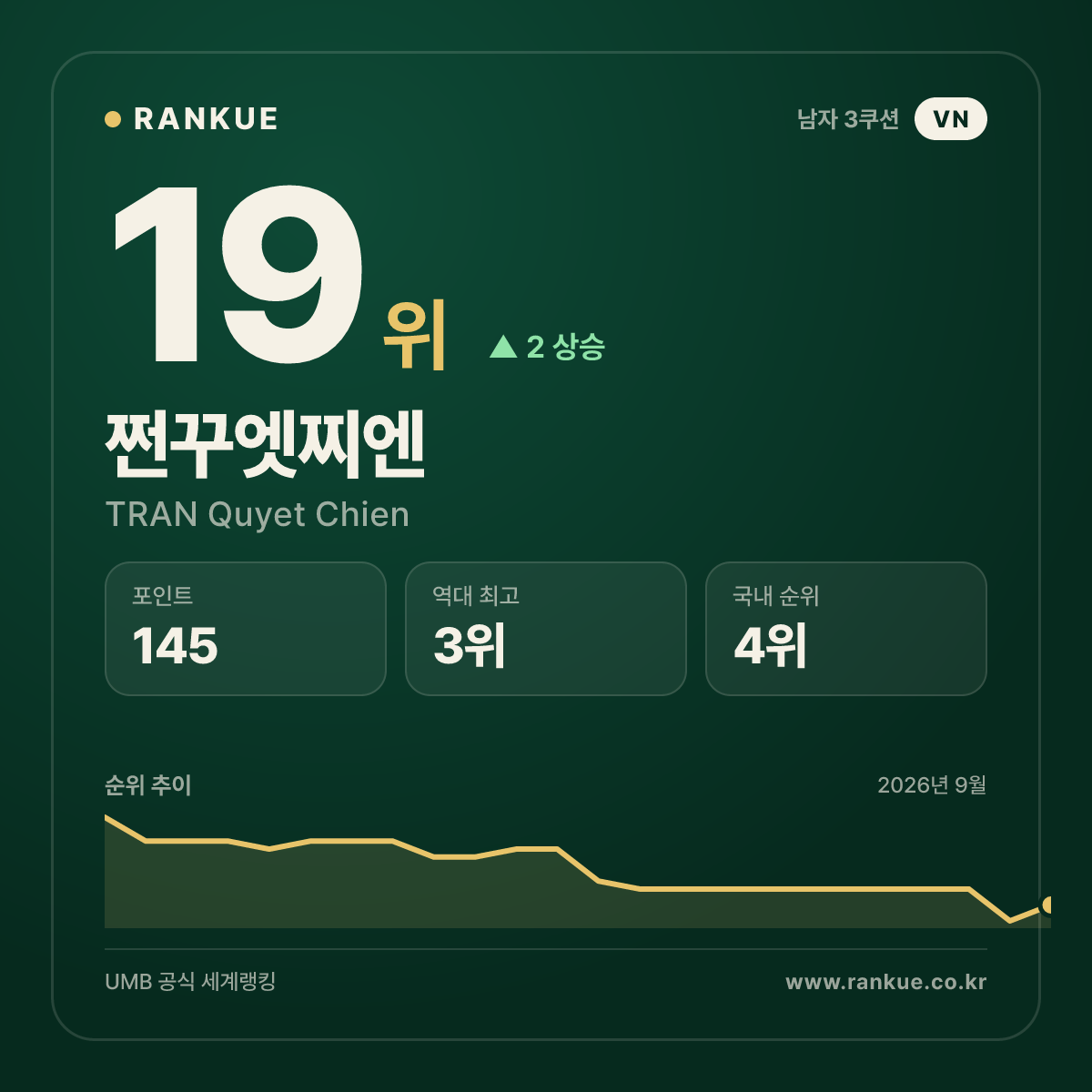 RANKUE

남자 3쿠션 VN

19위 ▲ 2 상승

쩐꾸엣찌엔

TRAN Quyet Chien

포인트
145

역대 최고
3위

국내 순위
4위

순위 추이

2026년 9월

UMB 공식 세계랭킹

www.rankue.co.kr